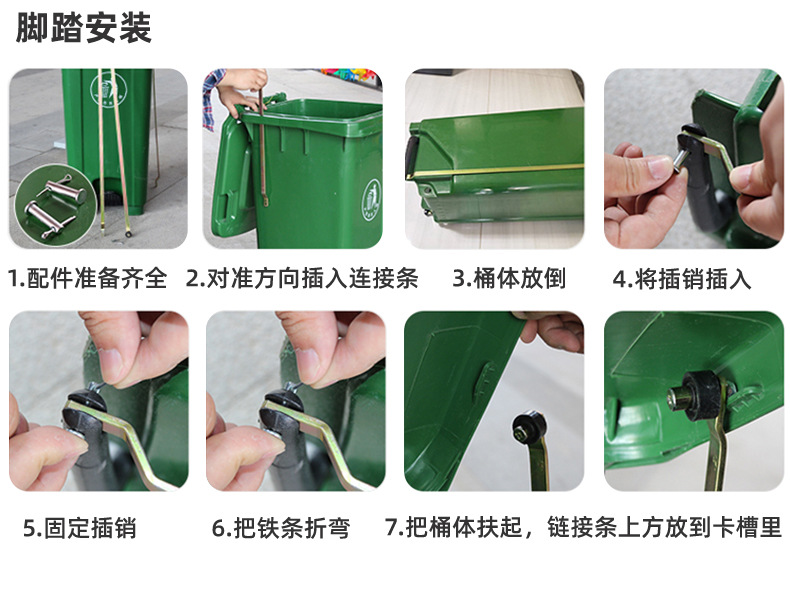 脚踏安装

1.配件准备齐全

2.对准方向插入连接条

3.桶体放倒

4.将插销插入

5.固定插销

6.把铁条折弯

7.把桶体扶起，链接条上方放到卡槽里