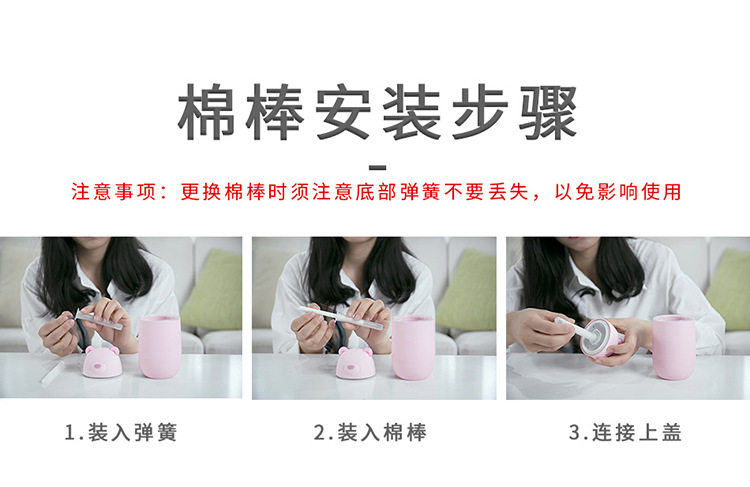 棉棒安装步骤

注意事项：更换棉棒时须注意底部弹簧不要丢失，以免影响使用

1.装入弹簧

2.装入棉棒

3.连接上盖