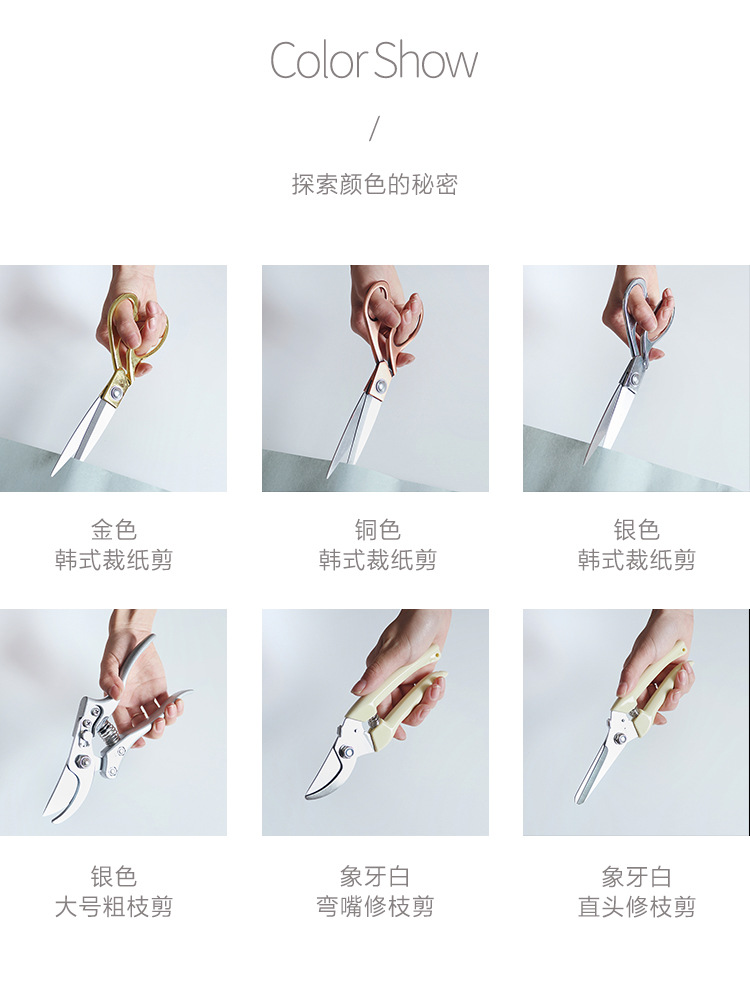 Color Show

/

探索颜色的秘密

金色
韩式裁纸剪

铜色
韩式裁纸剪

银色
韩式裁纸剪

银色
大号粗枝剪

象牙白
弯嘴修枝剪

象牙白
直头修枝剪