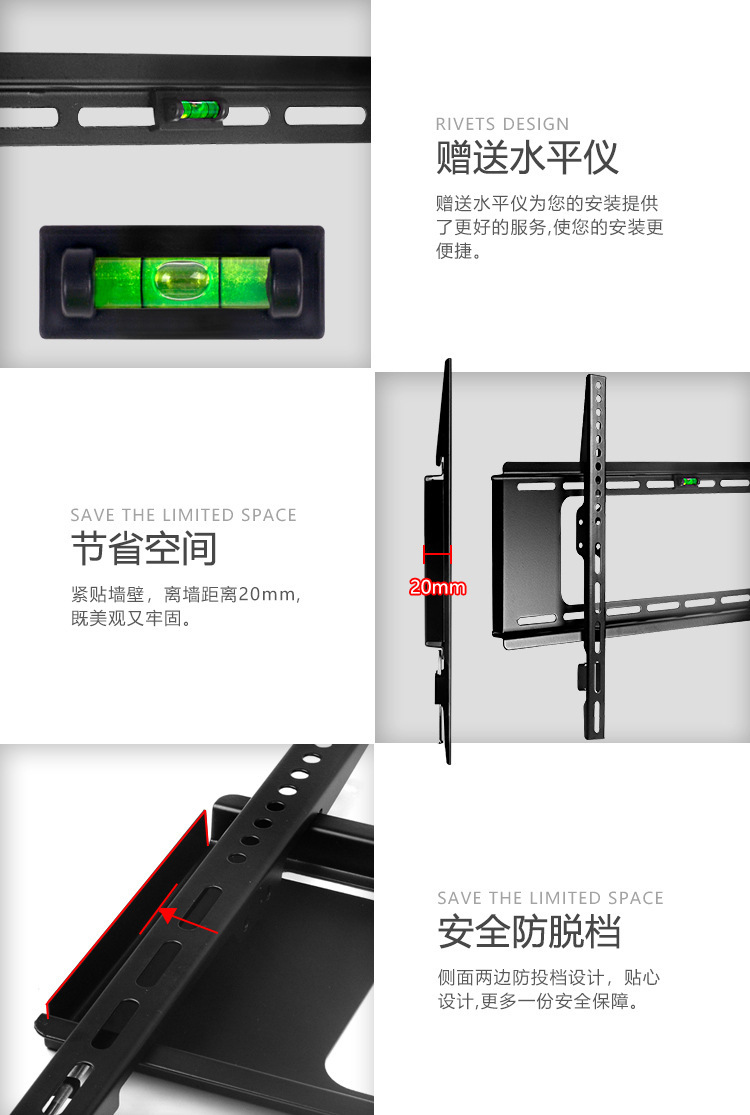 RIVETS DESIGN
赠送水平仪

赠送水平仪为您的安装提供了更好的服务,使您的安装更便捷。

SAVE THE LIMITED SPACE
节省空间

紧贴墙壁，离墙距离20mm,既美观又牢固。

20mm

SAVE THE LIMITED SPACE
安全防脱档

侧面两边防投档设计，贴心设计,更多一份安全保障。