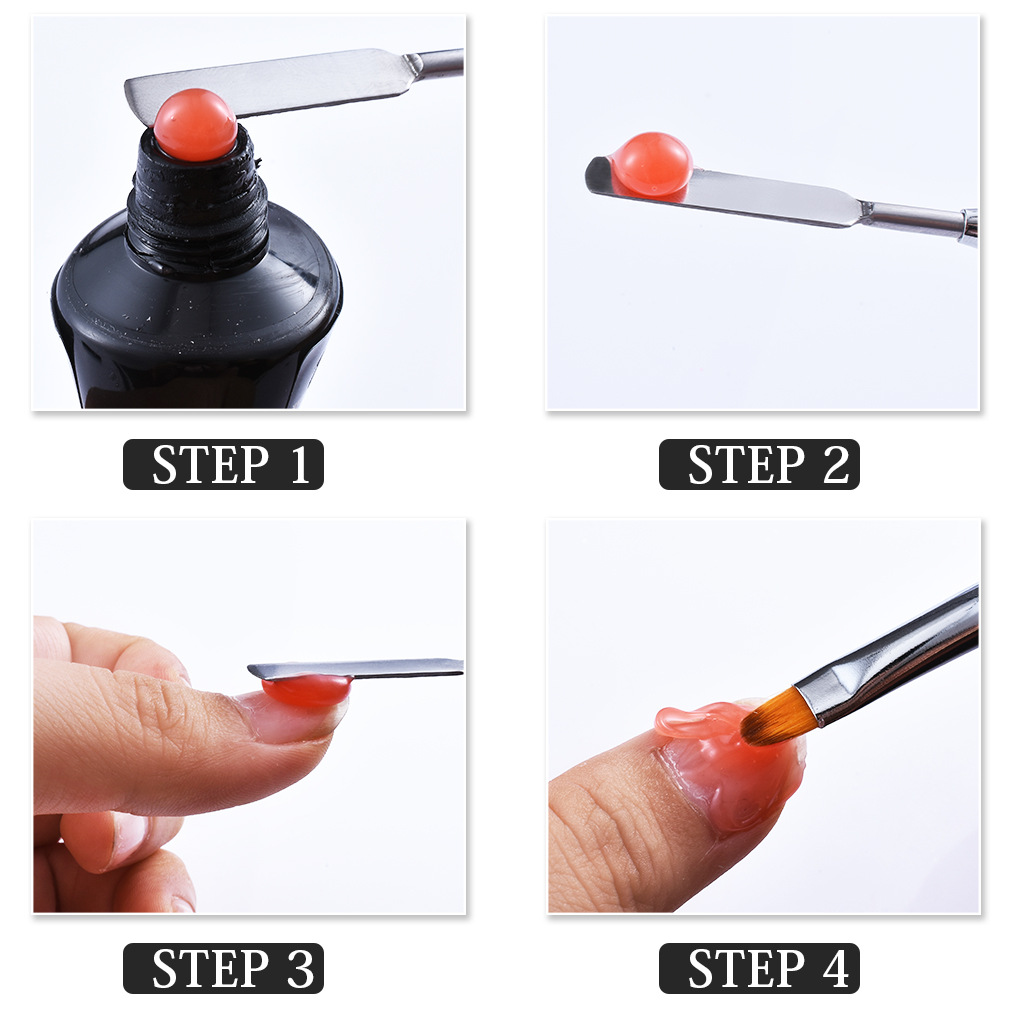 STEP 1

STEP 2

STEP 3

STEP 4