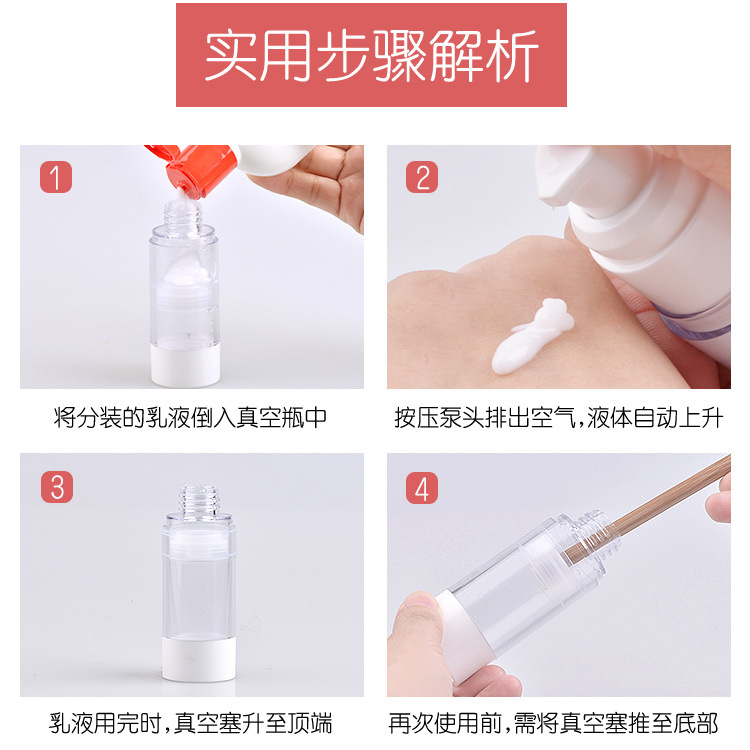 实用步骤解析

1

将分装的乳液倒入真空瓶中

2

按压泵头排出空气，液体自动上升

3

乳液用完时，真空塞升至顶端

4

再次使用前，需将真空塞推至底部