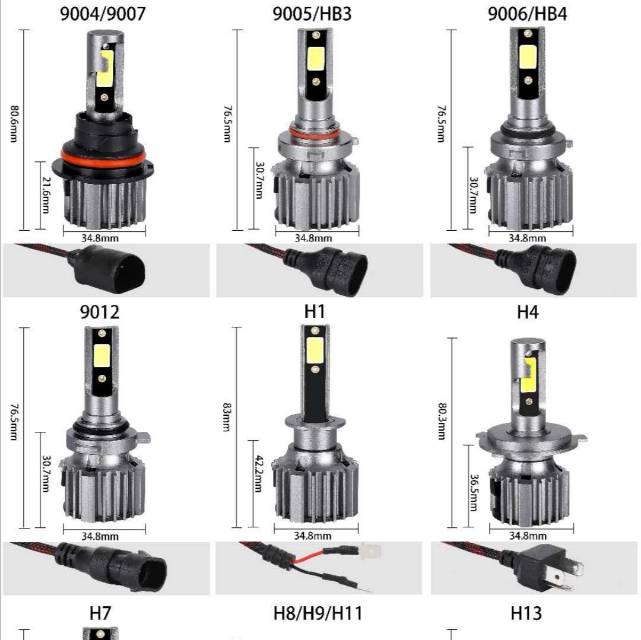 9004/9007

80.6mm

21.6mm

34.8mm

9005/HB3

76.5mm

30.7mm

34.8mm

9006/HB4

76.5mm

30.7mm

34.8mm

9012

76.5mm

30.7mm

34.8mm

H1

83mm

42.2mm

34.8mm

H4

80.3mm

36.5mm

34.8mm

H7

H8/H9/H11

H13