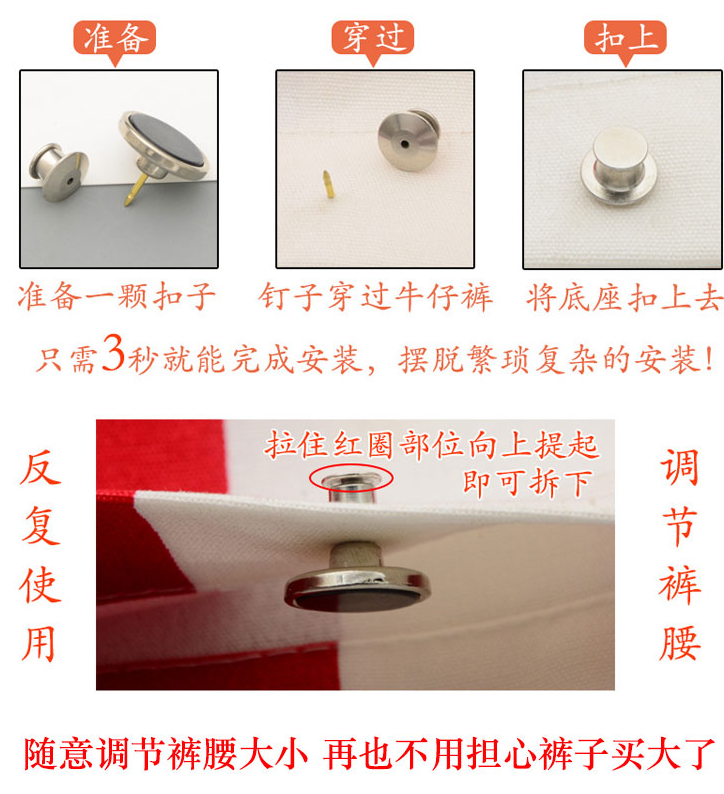 准备

穿过

扣上

准备一颗扣子

钉子穿过牛仔裤

将底座扣上去

只需3秒就能完成安装，摆脱繁琐复杂的安装！

反复使用

拉住红圈部位向上提起即可拆下

调节裤腰

随意调节裤腰大小 再也不用担心裤子买大了