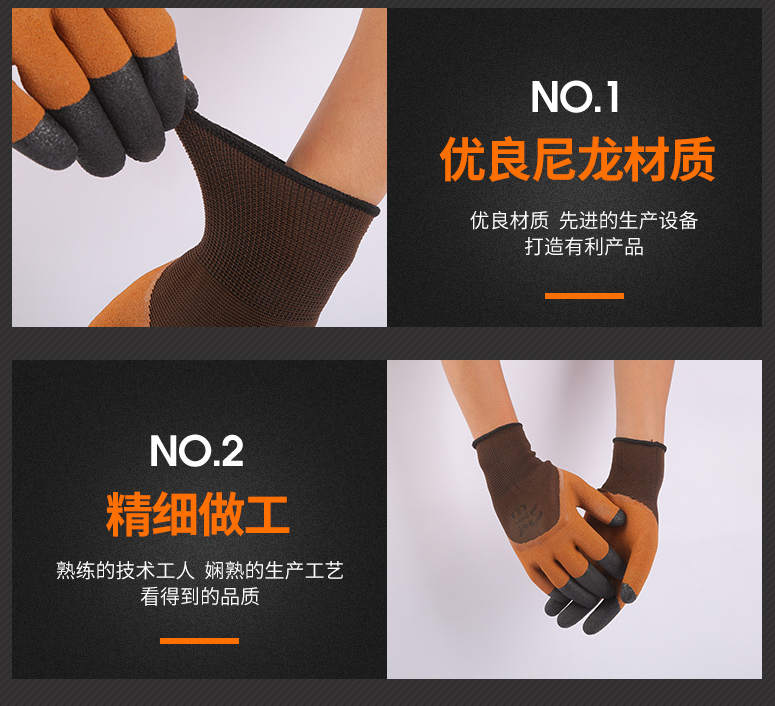 NO.1

优良尼龙材质

优良材质 先进的生产设备
打造有利产品

NO.2

精细做工

熟练的技术工人 娴熟的生产工艺
看得到的品质