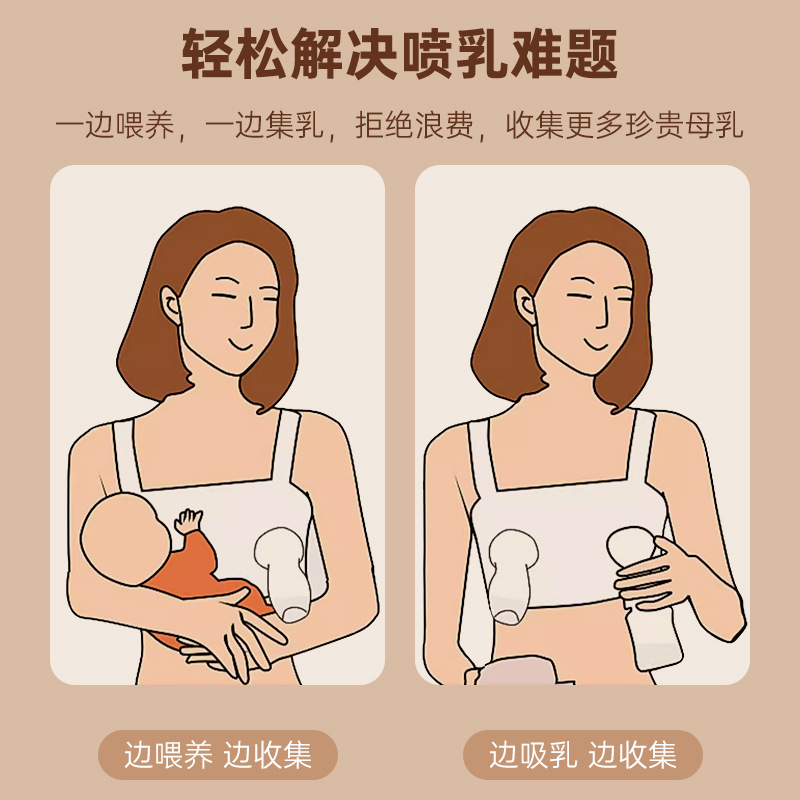 轻松解决喷乳难题

一边喂养，一边集乳，拒绝浪费，收集更多珍贵母乳

边喂养 边收集

边吸乳 边收集