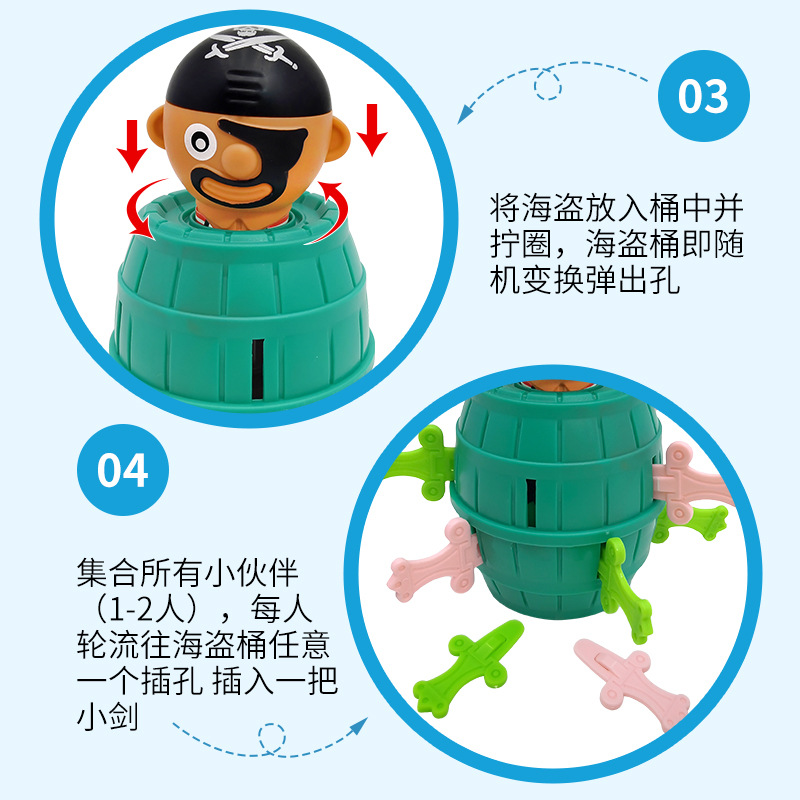 03

将海盗放入桶中并拧圈，海盗桶即随机变换弹出孔

04

集合所有小伙伴（1-2人），每人轮流往海盗桶任意一个插孔 插入一把小剑