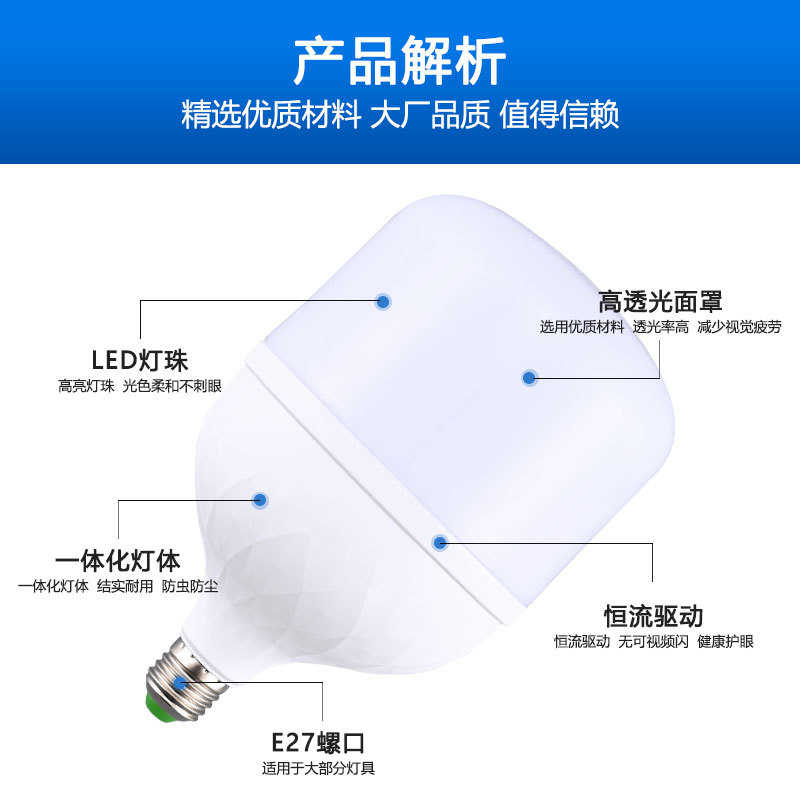 产品解析
精选优质材料 大厂品质 值得信赖

高透光面罩
选用优质材料 透光率高 减少视觉疲劳

LED灯珠
高亮灯珠 光色柔和不刺眼

一体化灯体
一体化灯体 结实耐用 防虫防尘

恒流驱动
恒流驱动 无可视频闪 健康护眼

E27螺口
适用于大部分灯具