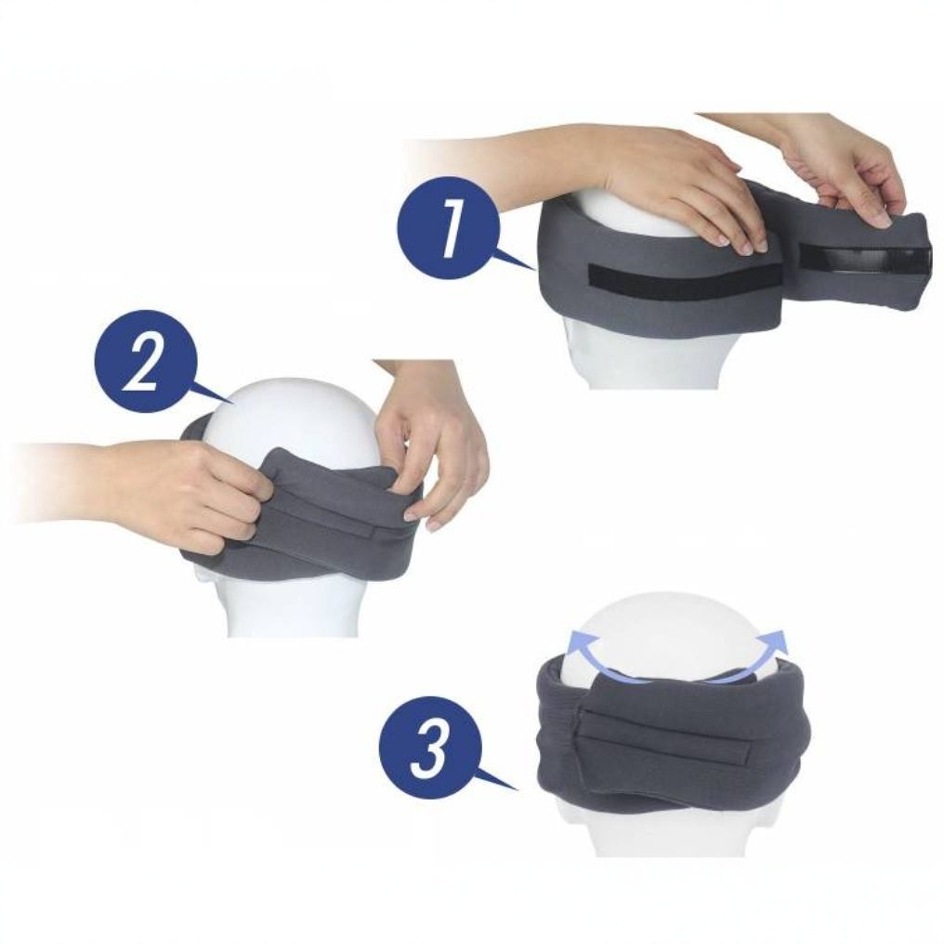 1

2

3