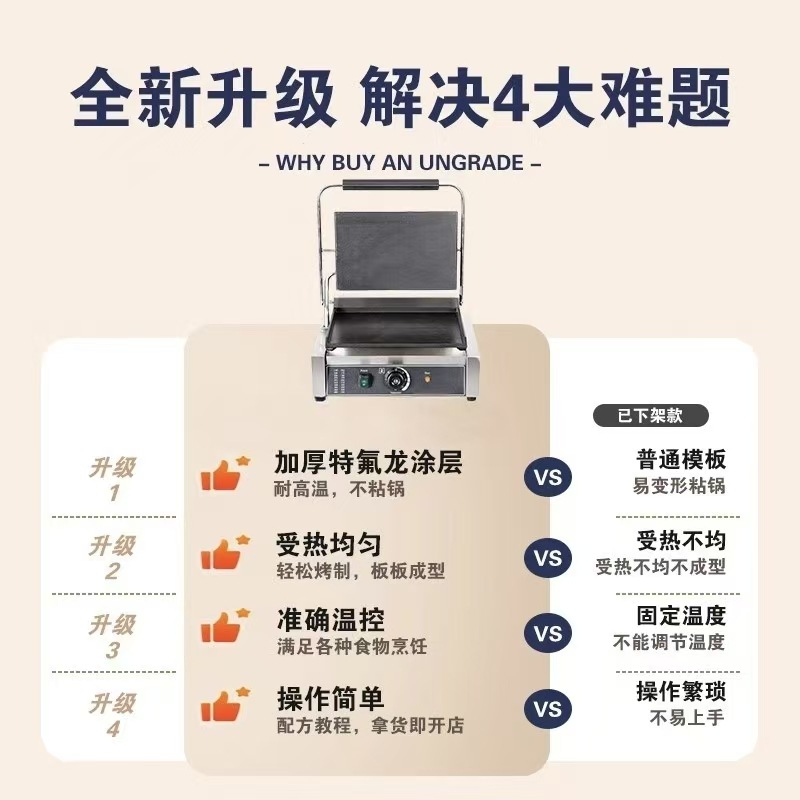 全新升级 解决4大难题

– WHY BUY AN UNGRADE –

已下架款

升级 1

加厚特氟龙涂层
耐高温，不粘锅

VS

普通模板
易变形粘锅

升级 2

受热均匀
轻松烤制，板板成型

VS

受热不均
受热不均不成型

升级 3

准确温控
满足各种食物烹饪

VS

固定温度
不能调节温度

升级 4

操作简单
配方教程，拿货即开店

VS

操作繁琐
不易上手