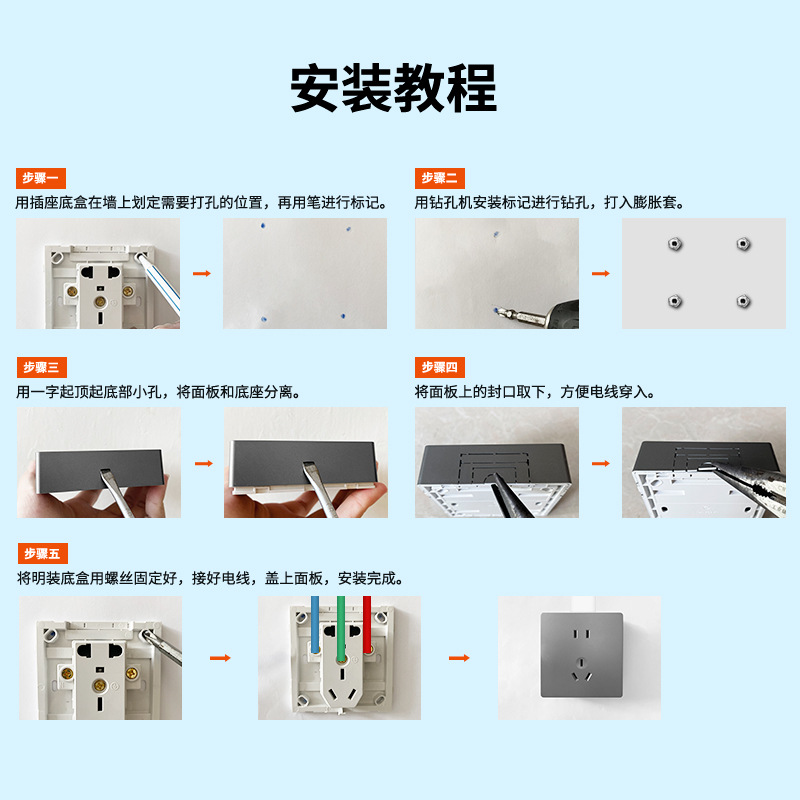 安装教程

步骤一
用插座底盒在墙上划定需要打孔的位置，再用笔进行标记。

步骤二
用钻孔机安装标记进行钻孔，打入膨胀套。

步骤三
用一字起顶起底部小孔，将面板和底座分离。

步骤四
将面板上的封口取下，方便电线穿入。

步骤五
将明装底盒用螺丝固定好，接好电线，盖上面板，安装完成。