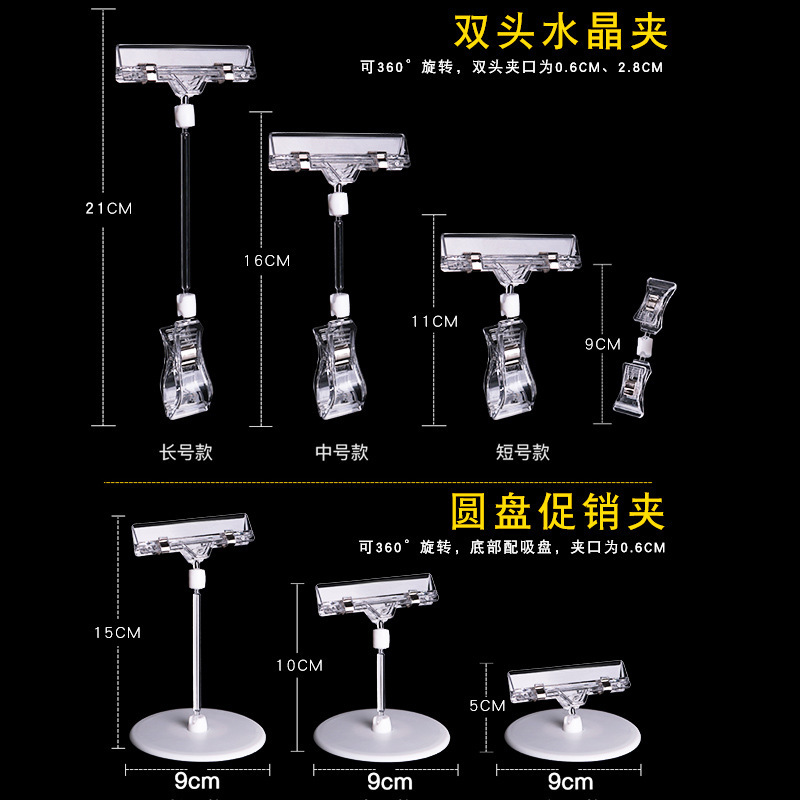 双头水晶夹
可360°旋转，双头夹口为0.6CM、2.8CM

21CM
16CM
11CM
9CM

长号款
中号款
短号款

圆盘促销夹
可360°旋转，底部配吸盘，夹口为0.6CM

15CM
10CM
5CM

9cm
9cm
9cm