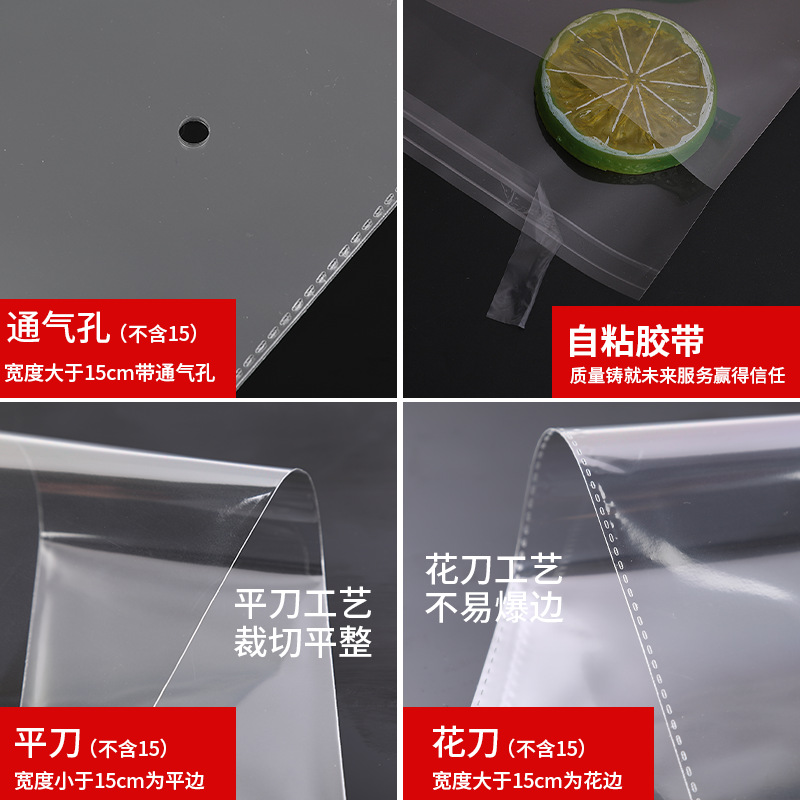 通气孔（不含15）
宽度大于15cm带通气孔

自粘胶带
质量铸就未来服务赢得信任

平刀工艺
裁切平整

平刀（不含15）
宽度小于15cm为平边

花刀工艺
不易爆边

花刀（不含15）
宽度大于15cm为花边