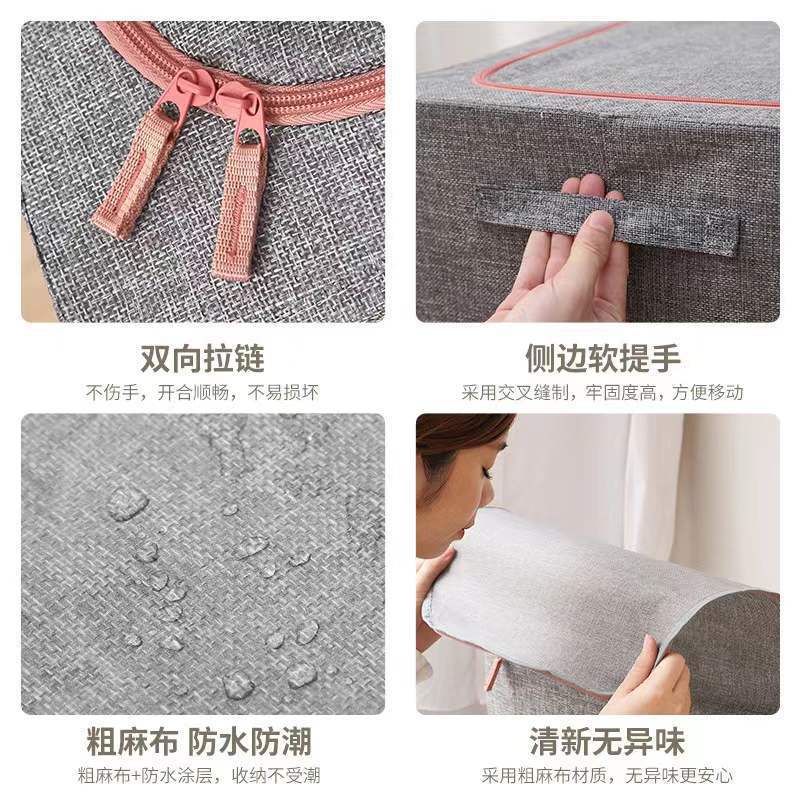 双向拉链
不伤手，开合顺畅，不易损坏

侧边软提手
采用交叉缝制，牢固度高，方便移动

粗麻布 防水防潮
粗麻布+防水涂层，收纳不受潮

清新无异味
采用粗麻布材质，无异味更安心