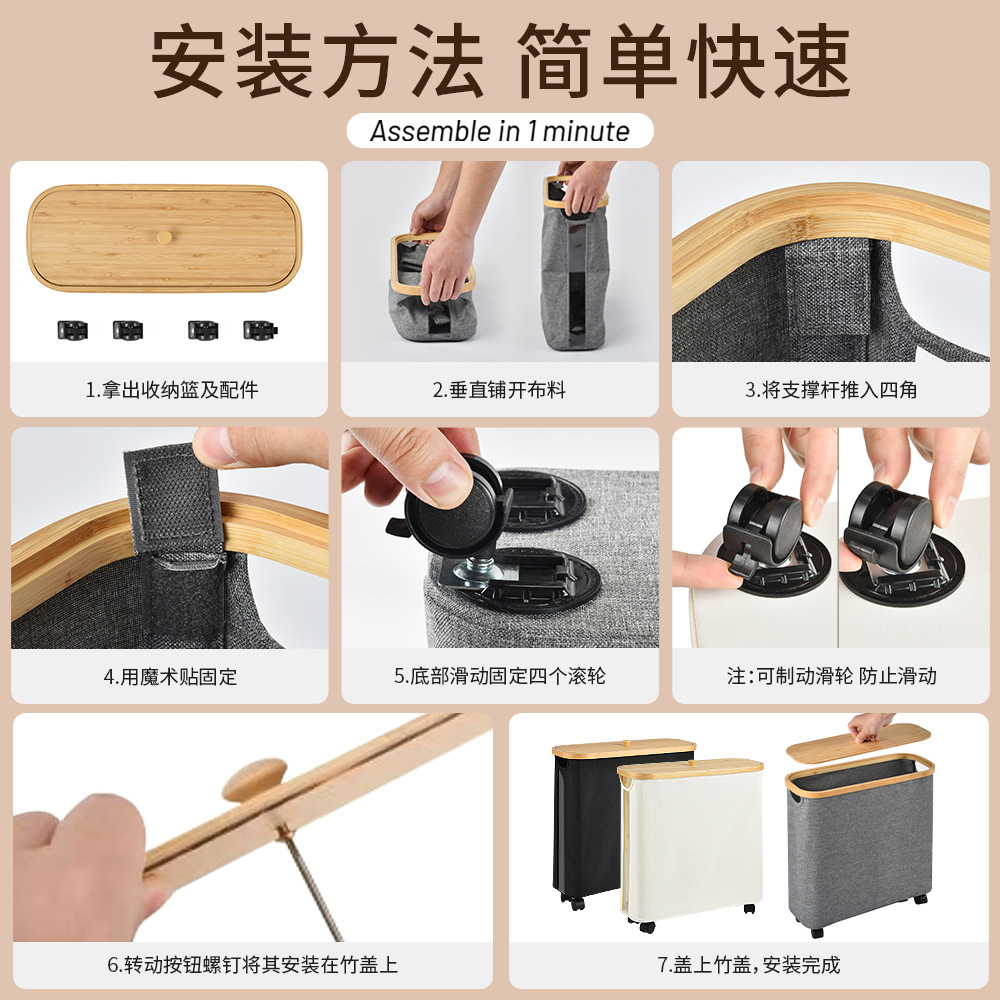 安装方法 简单快速

Assemble in 1 minute

1.拿出收纳篮及配件

2.垂直铺开布料

3.将支撑杆推入四角

4.用魔术贴固定

5.底部滑动固定四个滚轮

注：可制动滑轮 防止滑动

6.转动按钮螺钉将其安装在竹盖上

7.盖上竹盖，安装完成