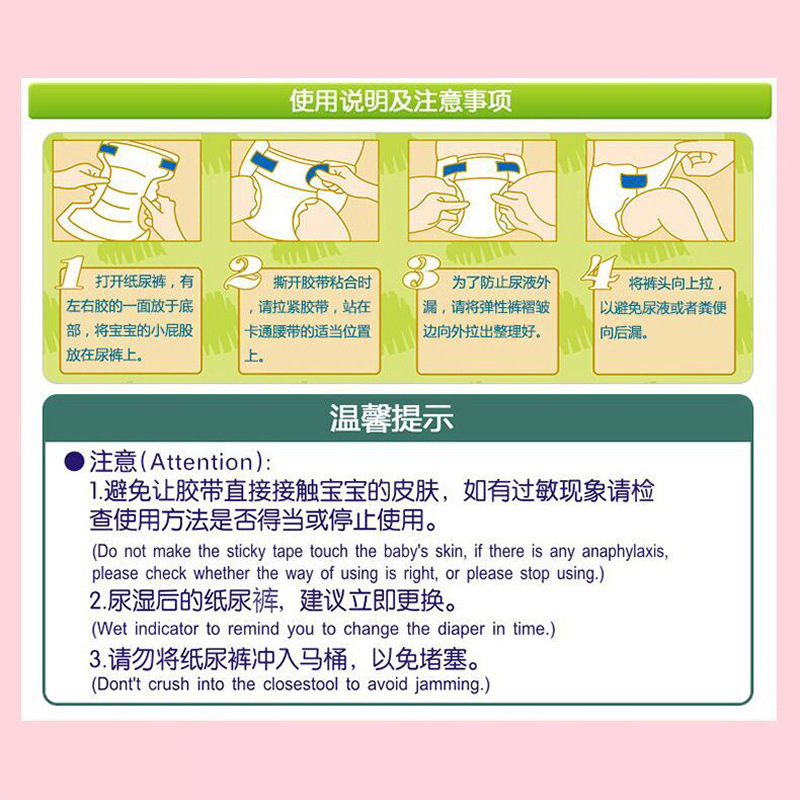 使用说明及注意事项

1 打开纸尿裤，有左右胶的一面放于底部，将宝宝的小屁股放在尿裤上。

2 撕开胶带粘合时，请拉紧胶带，站在卡通腰带的适当位置上。

3 为了防止尿液外漏，请将弹性裤褶皱边向外拉出整理好。

4 将裤头向上拉，以避免尿液或者粪便向后漏。

温馨提示

●注意(Attention):
1.避免让胶带直接接触宝宝的皮肤，如有过敏现象请检查使用方法是否得当或停止使用。
(Do not make the sticky tape touch the baby's skin, if there is any anaphylaxis, please check whether the way of using is right, or please stop using.)
2.尿湿后的纸尿裤，建议立即更换。
(Wet indicator to remind you to change the diaper in time.)
3.请勿将纸尿裤冲入马桶，以免堵塞。
(Dont't crush into the closestool to avoid jamming.)