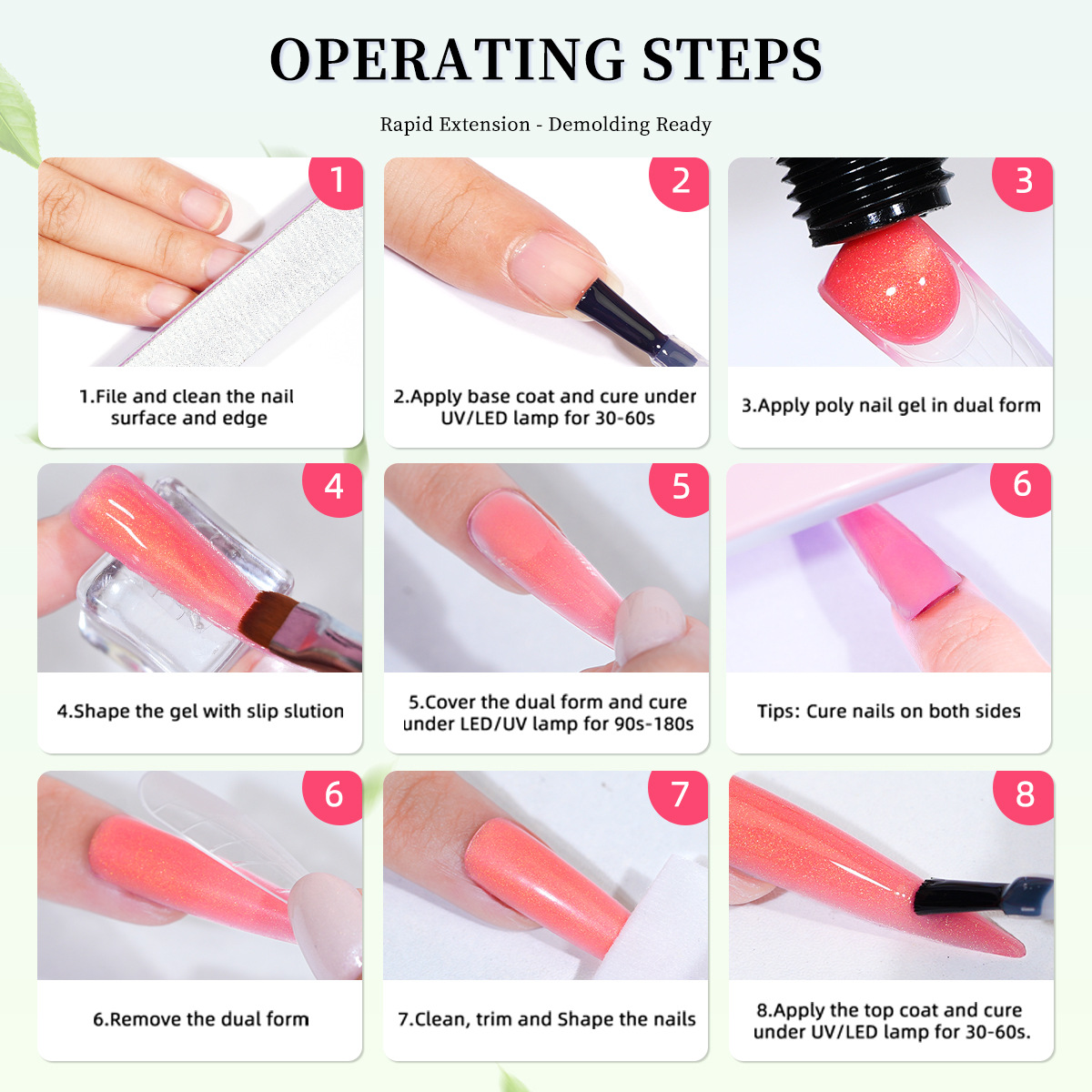 OPERATING STEPS

Rapid Extension - Demolding Ready

1

1.File and clean the nail surface and edge

2

2.Apply base coat and cure under UV/LED lamp for 30-60s

3

3.Apply poly nail gel in dual form

4

4.Shape the gel with slip slution

5

5.Cover the dual form and cure under LED/UV lamp for 90s-180s

6

Tips: Cure nails on both sides

6

6.Remove the dual form

7

7.Clean, trim and Shape the nails

8

8.Apply the top coat and cure under UV/LED lamp for 30-60s.