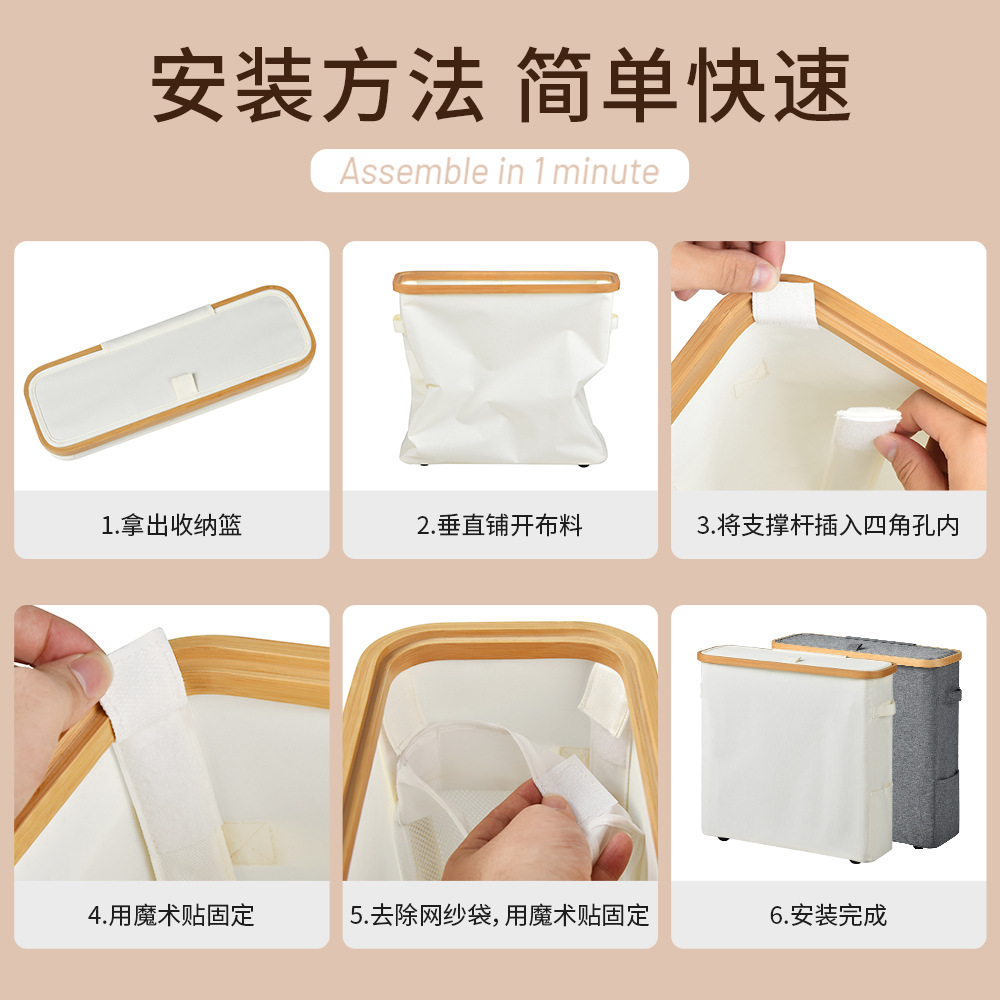 安装方法 简单快速

Assemble in 1 minute

1.拿出收纳篮

2.垂直铺开布料

3.将支撑杆插入四角孔内

4.用魔术贴固定

5.去除网纱袋，用魔术贴固定

6.安装完成