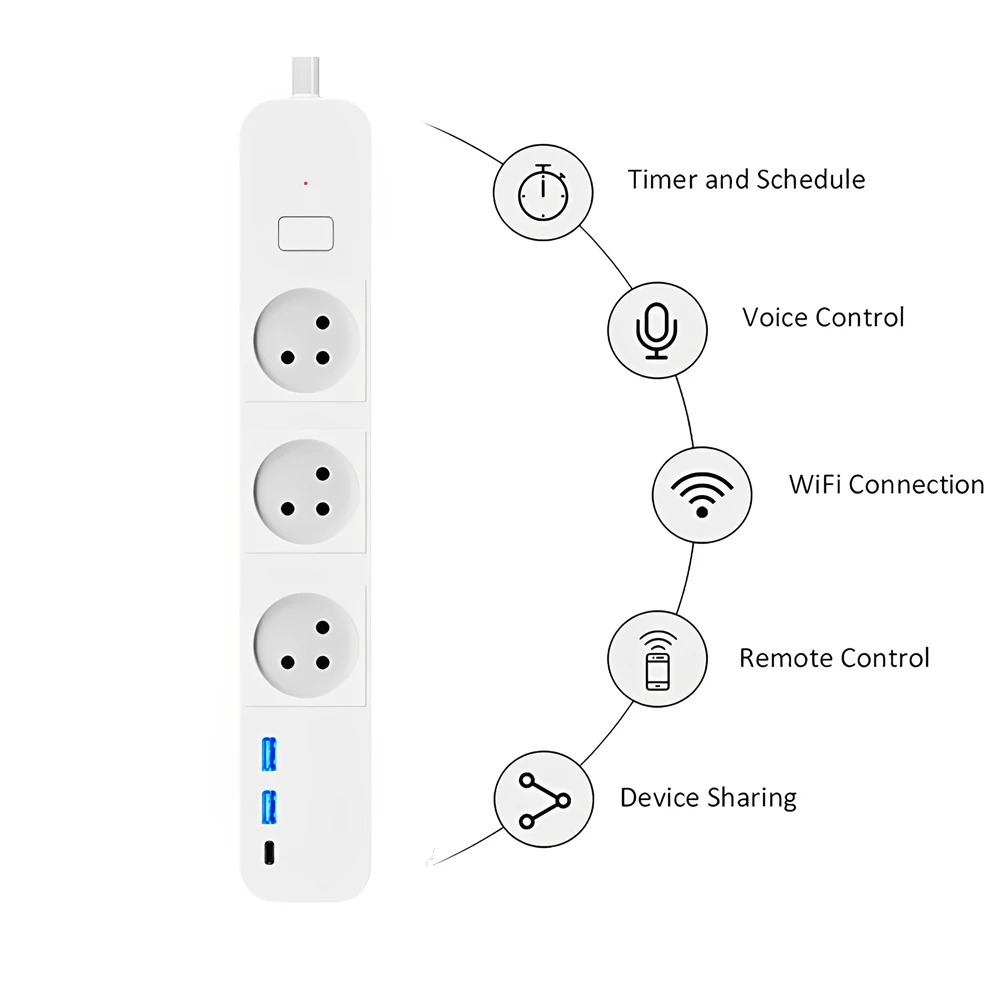 Timer and Schedule

Voice Control

WiFi Connection

Remote Control

Device Sharing