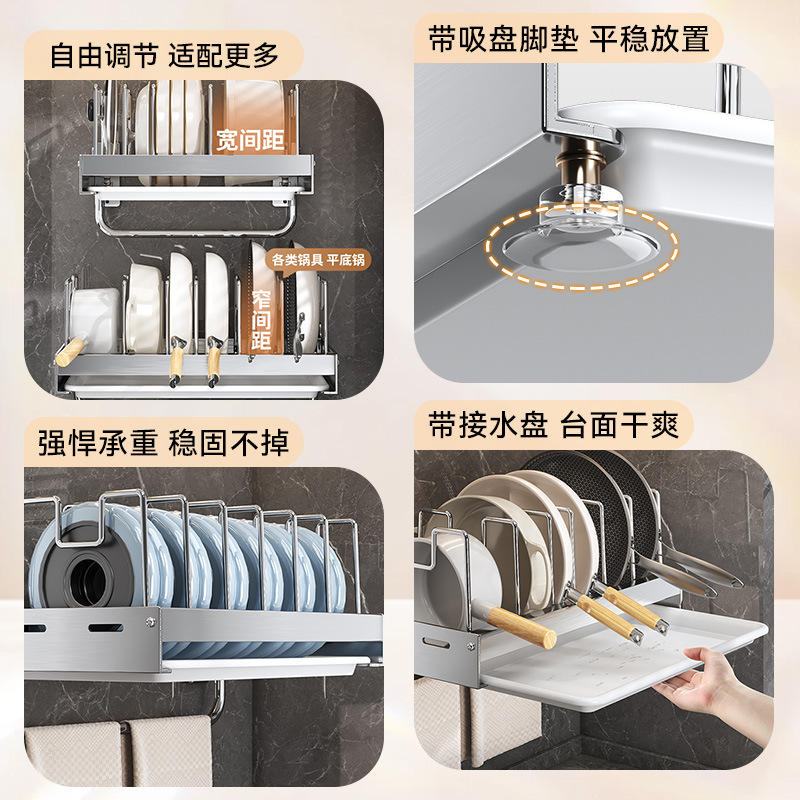 自由调节 适配更多

宽间距

各类锅具 平底锅

窄间距

带吸盘脚垫 平稳放置

强悍承重 稳固不掉

带接水盘 台面干爽