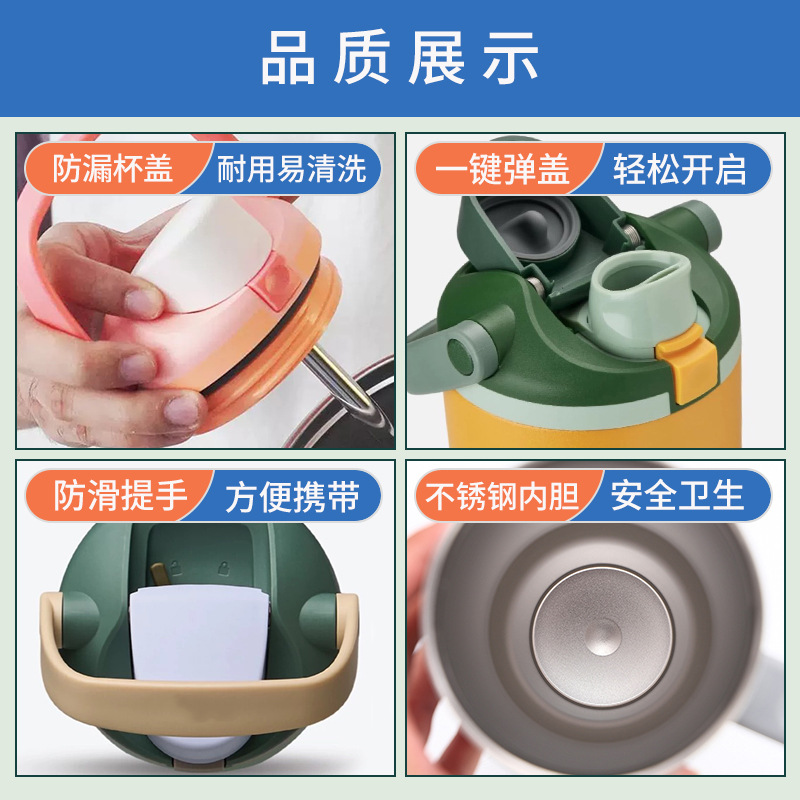 品质展示

防漏杯盖 耐用易清洗

一键弹盖 轻松开启

防滑提手 方便携带

不锈钢内胆 安全卫生