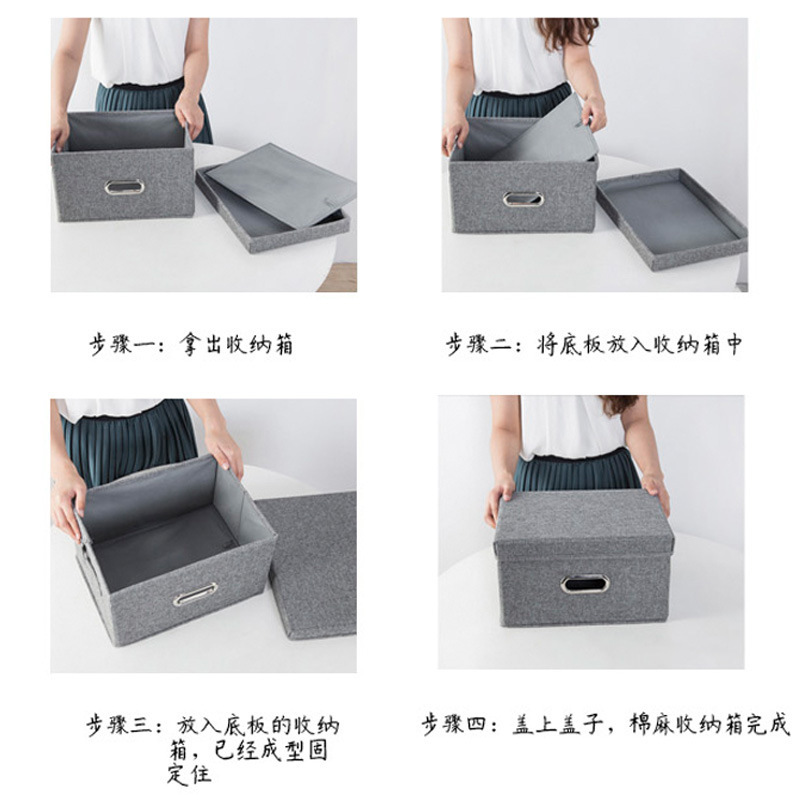 步骤一：拿出收纳箱

步骤二：将底板放入收纳箱中

步骤三：放入底板的收纳箱，已经成型固定住

步骤四：盖上盖子，棉麻收纳箱完成