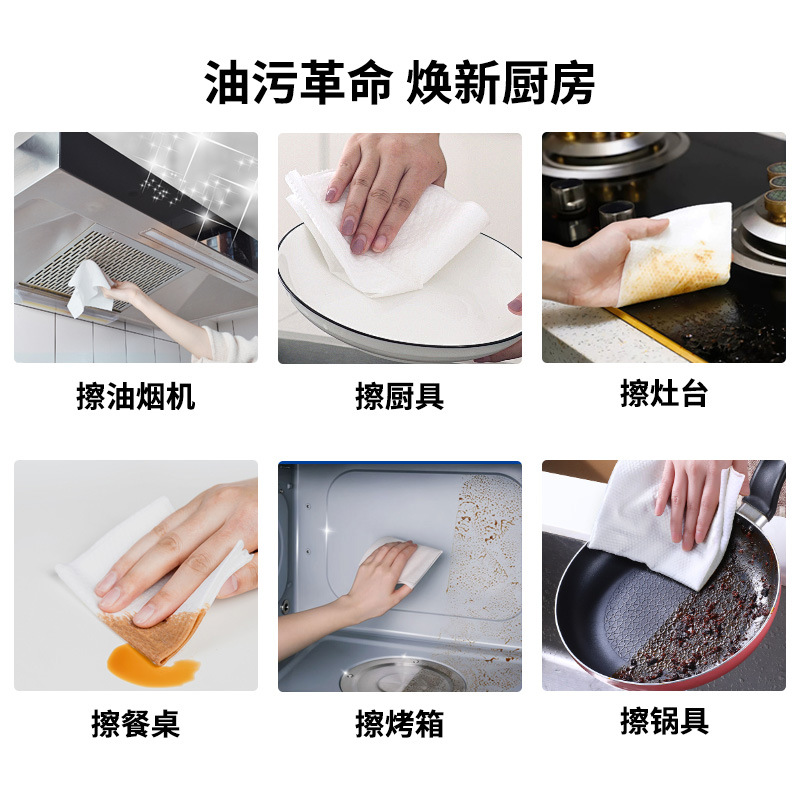 油污革命 焕新厨房

擦油烟机

擦厨具

擦灶台

擦餐桌

擦烤箱

擦锅具