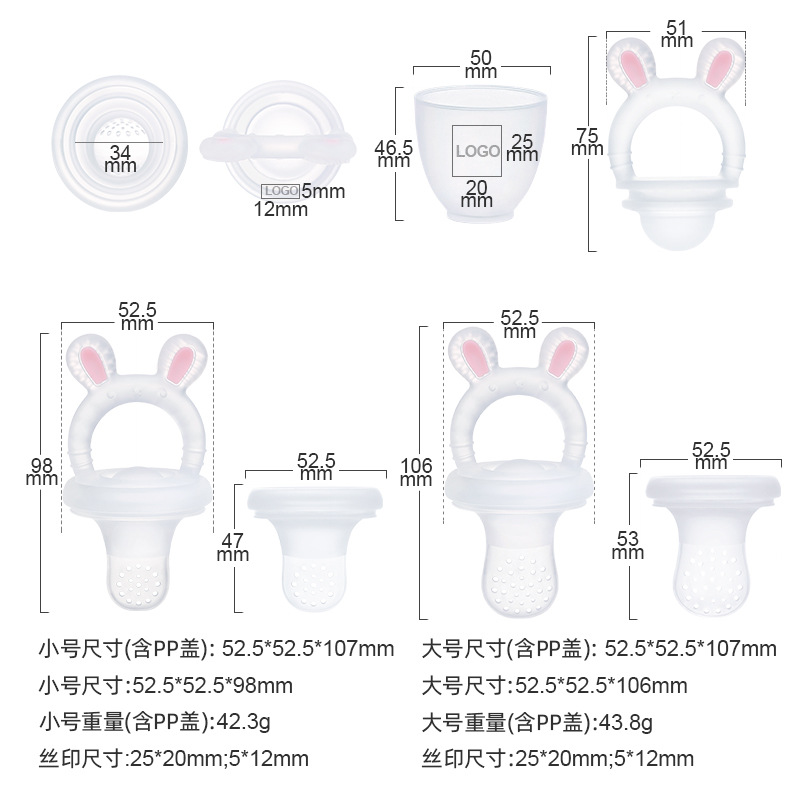 34 mm

LOGO 5mm
12mm

50 mm
46.5 mm
LOGO
25 mm
20 mm

51 mm
75 mm

52.5 mm
98 mm

52.5 mm
47 mm

52.5 mm
106 mm

52.5 mm
53 mm

小号尺寸(含PP盖): 52.5*52.5*107mm
小号尺寸:52.5*52.5*98mm
小号重量(含PP盖):42.3g
丝印尺寸:25*20mm;5*12mm

大号尺寸(含PP盖): 52.5*52.5*107mm
大号尺寸:52.5*52.5*106mm
大号重量(含PP盖):43.8g
丝印尺寸:25*20mm;5*12mm