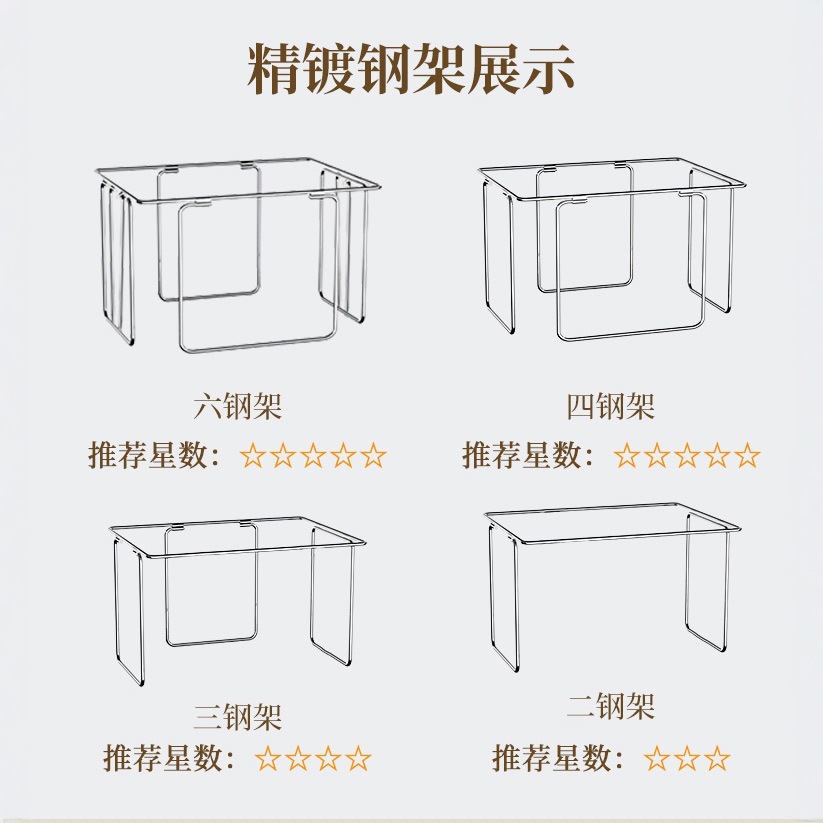 精镀钢架展示

六钢架
推荐星数：☆☆☆☆☆

四钢架
推荐星数：☆☆☆☆☆

三钢架
推荐星数：☆☆☆☆

二钢架
推荐星数：☆☆☆