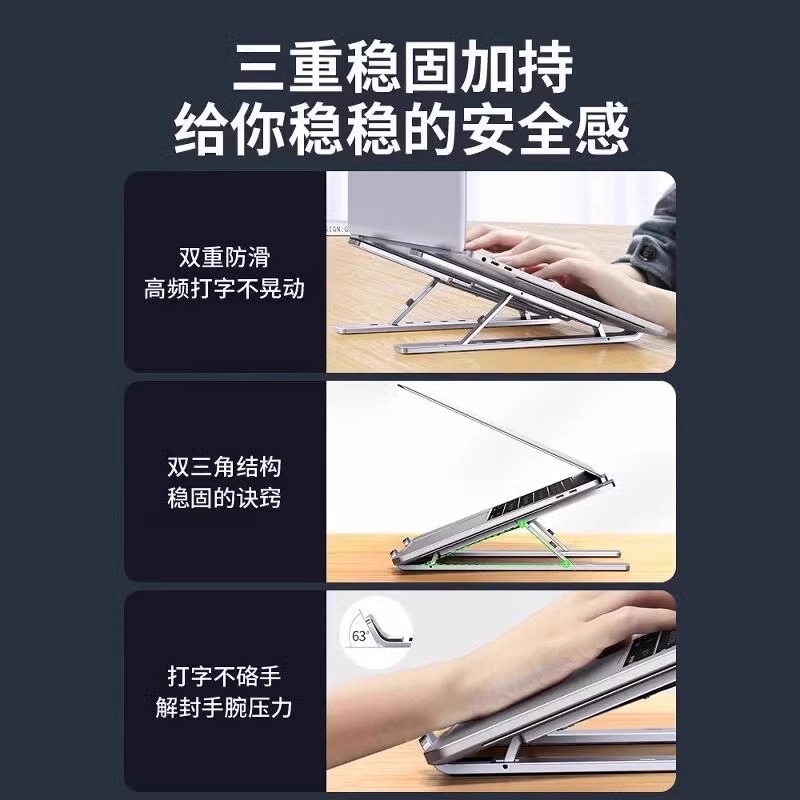 三重稳固加持
给你稳稳的安全感

双重防滑
高频打字不晃动

双三角结构
稳固的诀窍

63°

打字不硌手
解封手腕压力