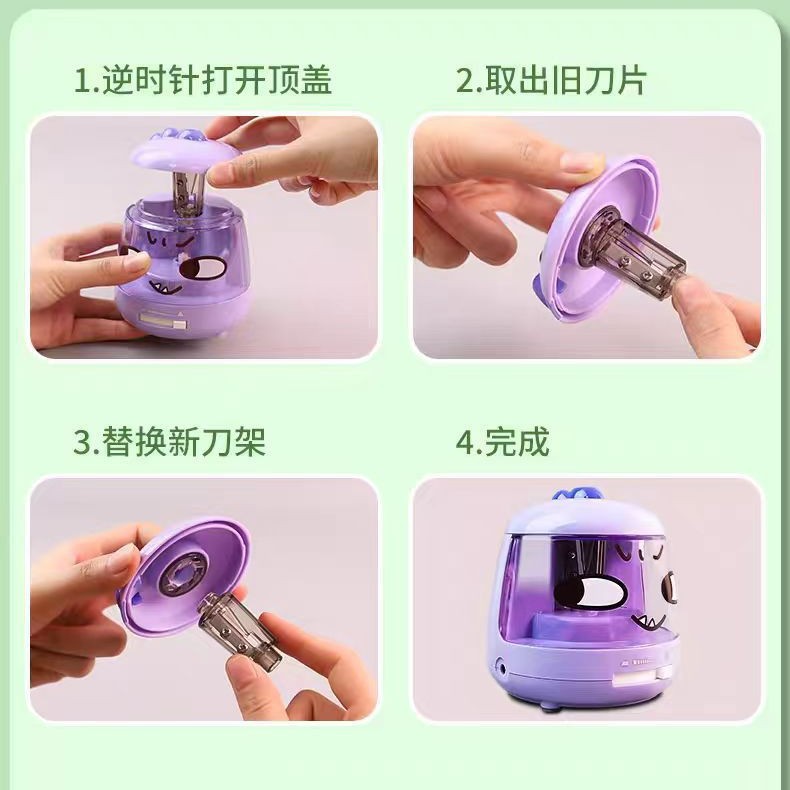 1.逆时针打开顶盖

2.取出旧刀片

3.替换新刀架

4.完成