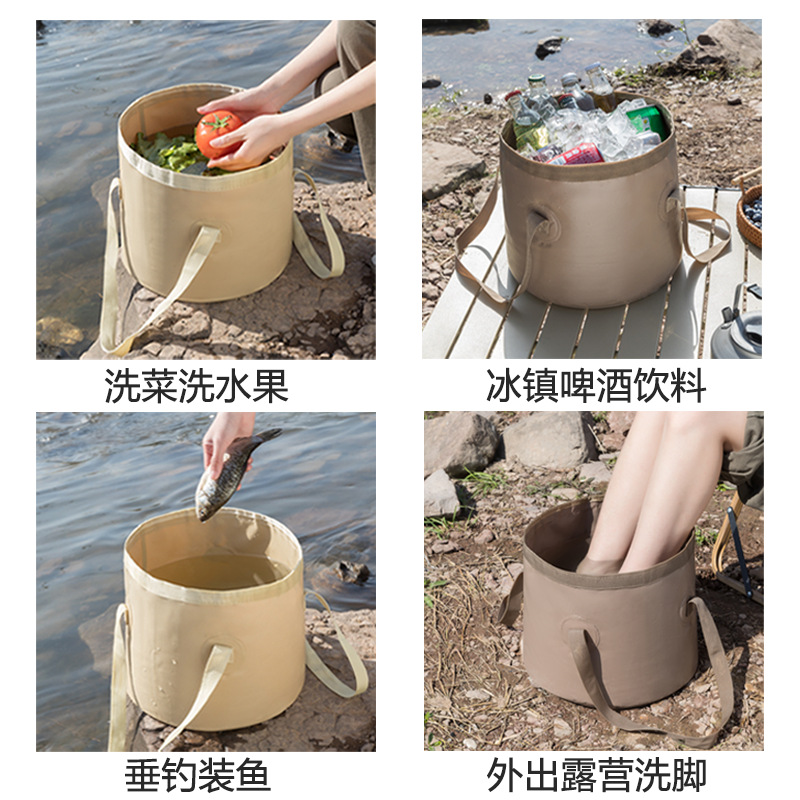 洗菜洗水果

冰镇啤酒饮料

垂钓装鱼

外出露营洗脚