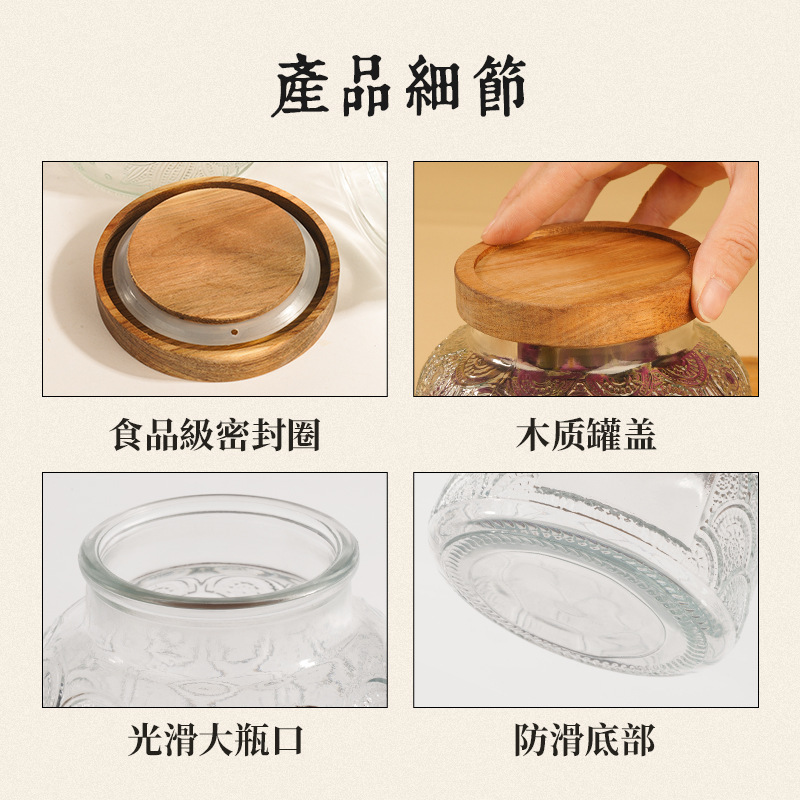 產品細節

食品級密封圈

木质罐盖

光滑大瓶口

防滑底部