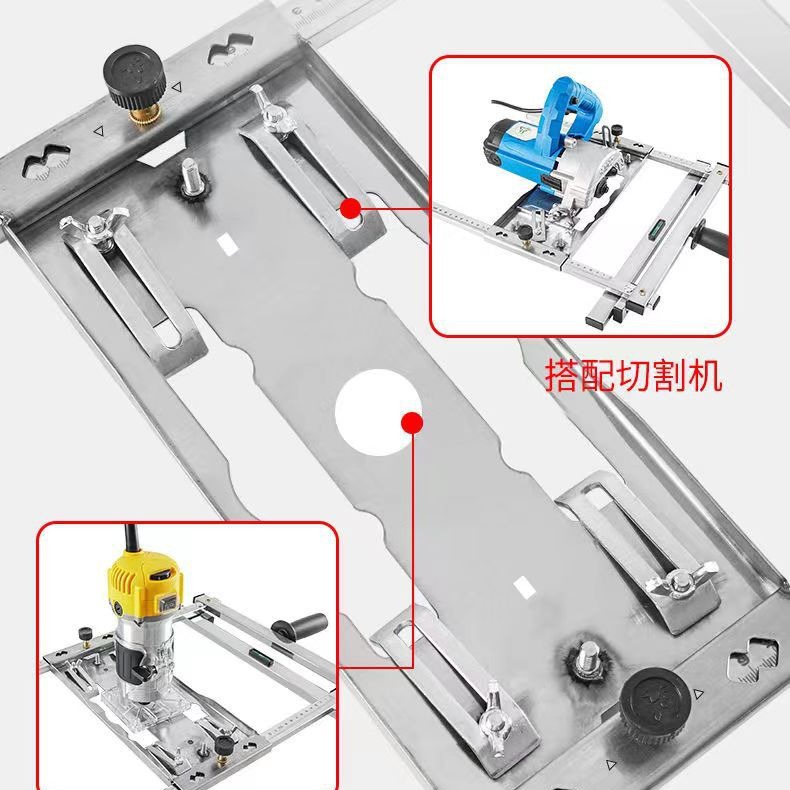 搭配切割机