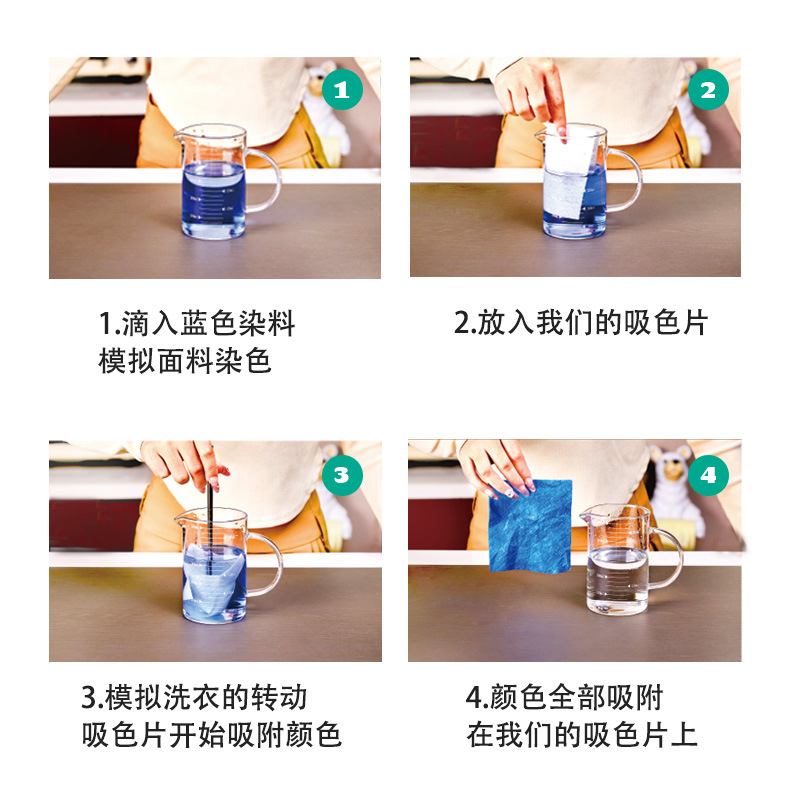 1

1.滴入蓝色染料
模拟面料染色

2

2.放入我们的吸色片

3

3.模拟洗衣的转动
吸色片开始吸附颜色

4

4.颜色全部吸附
在我们的吸色片上