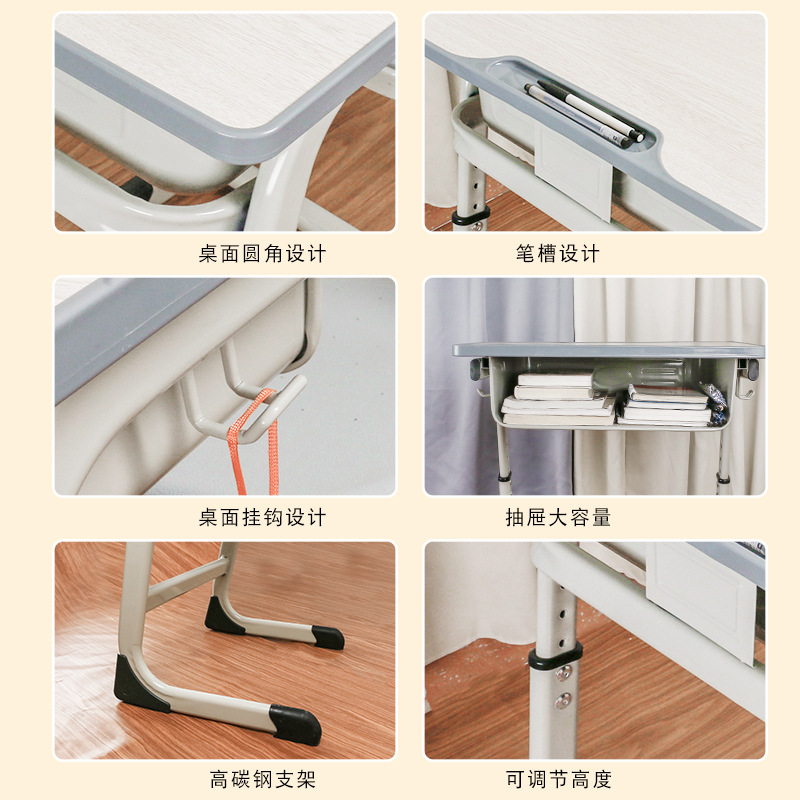 桌面圆角设计

笔槽设计

桌面挂钩设计

抽屉大容量

高碳钢支架

可调节高度