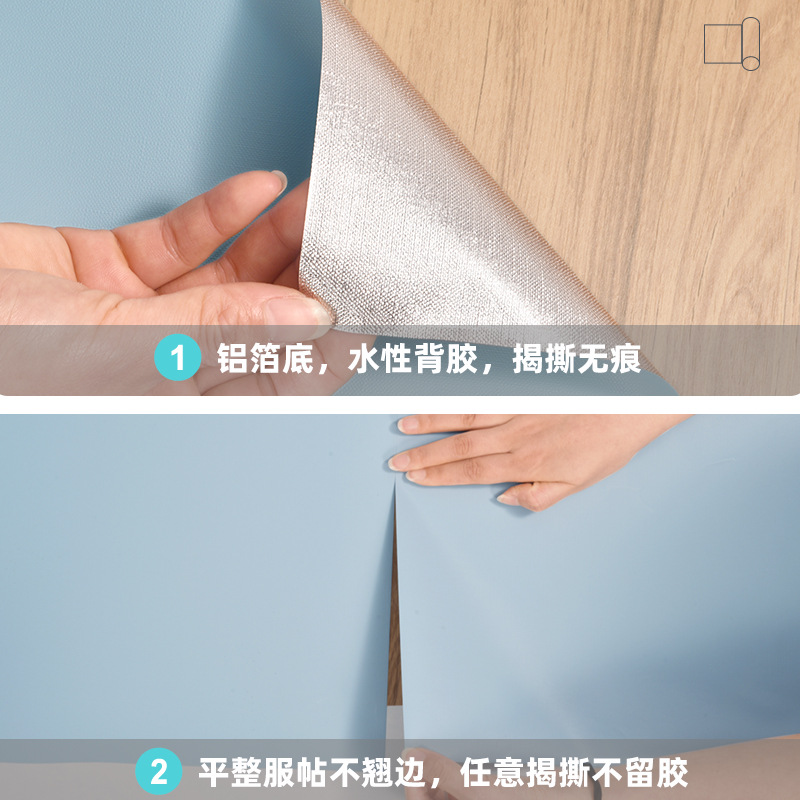 1 铝箔底，水性背胶，揭撕无痕

2 平整服帖不翘边，任意揭撕不留胶