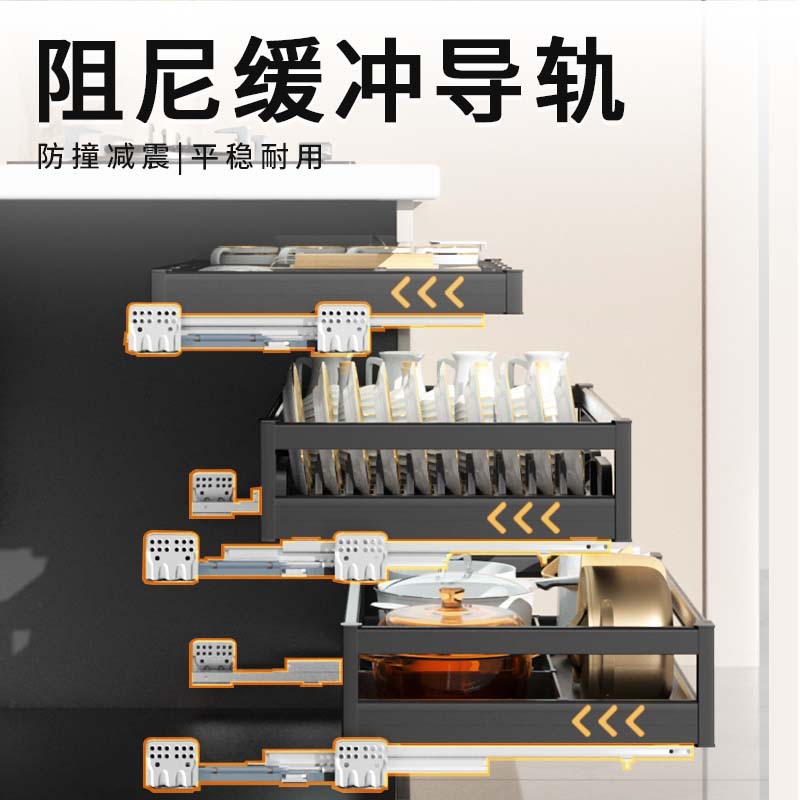 阻尼缓冲导轨

防撞减震|平稳耐用