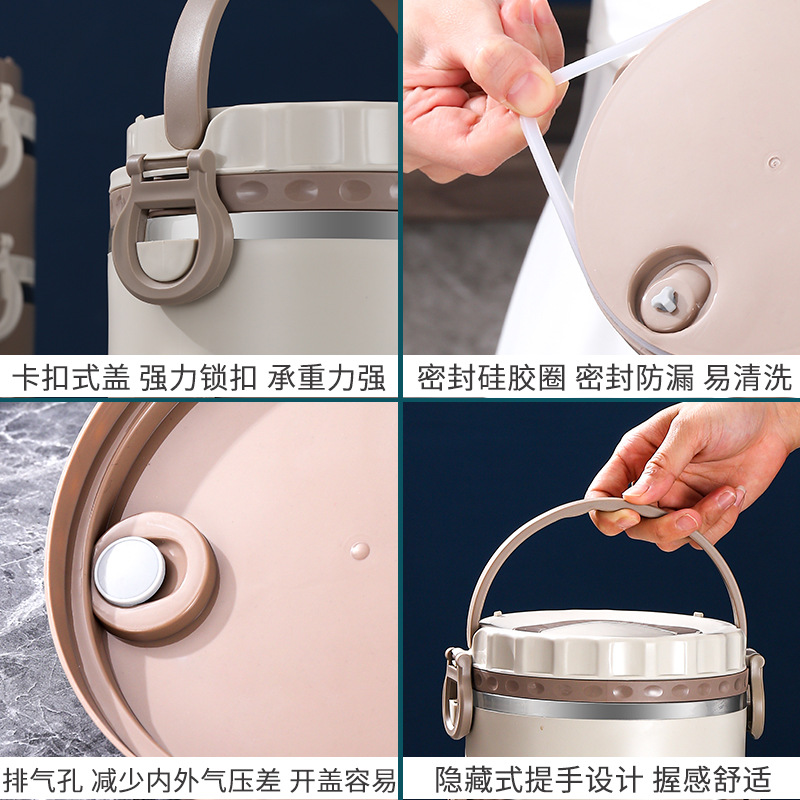 卡扣式盖 强力锁扣 承重力强

密封硅胶圈 密封防漏 易清洗

排气孔 减少内外气压差 开盖容易

隐藏式提手设计 握感舒适