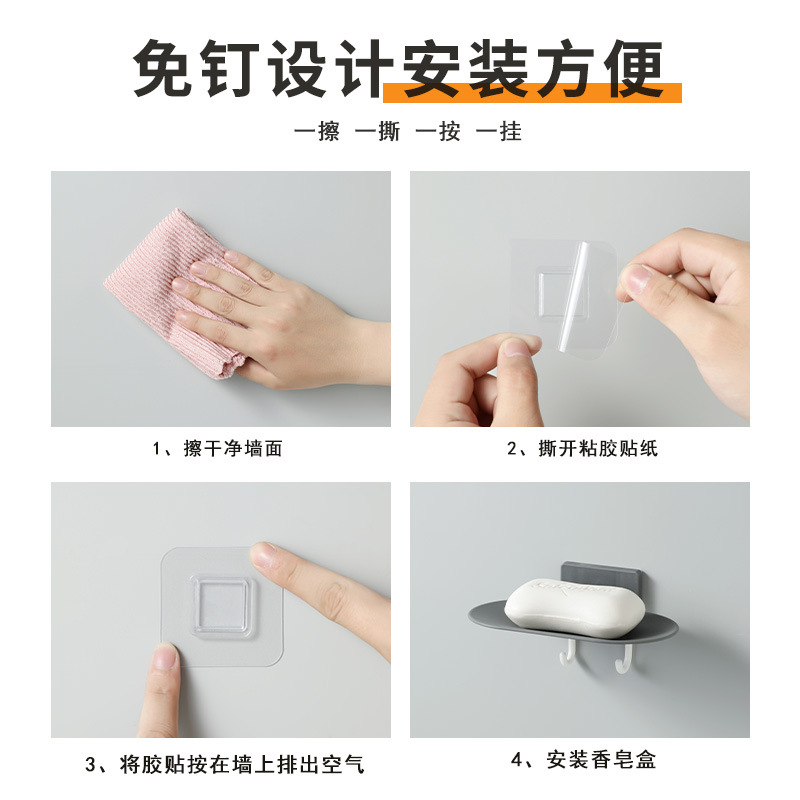 免钉设计安装方便

一擦 一撕 一按 一挂

1、擦干净墙面

2、撕开粘胶贴纸

3、将胶贴按在墙上排出空气

4、安装香皂盒