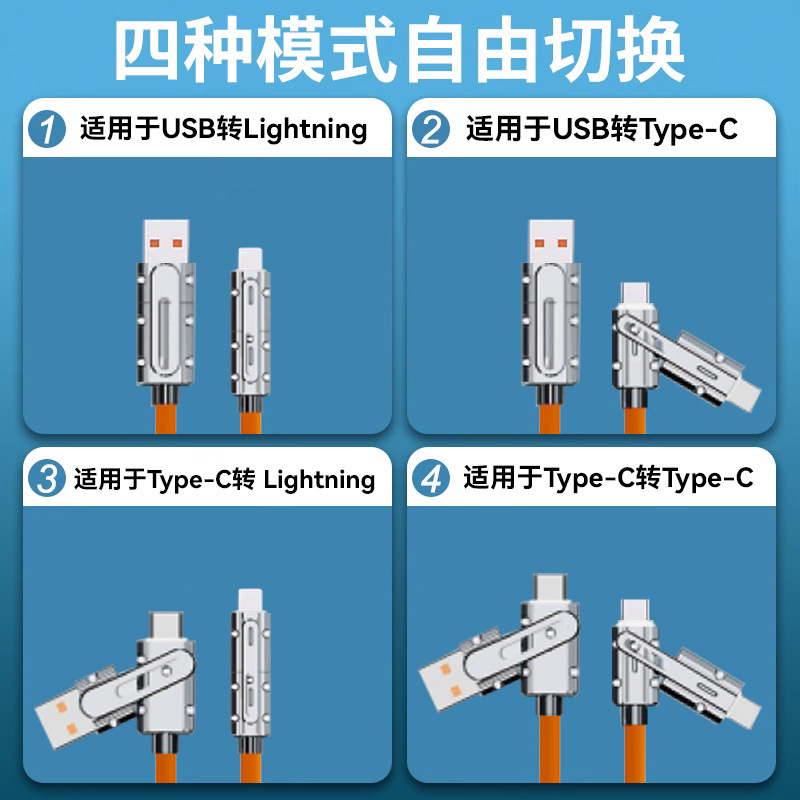 四种模式自由切换

1 适用于USB转Lightning

2 适用于USB转Type-C

3 适用于Type-C转 Lightning

4 适用于Type-C转Type-C