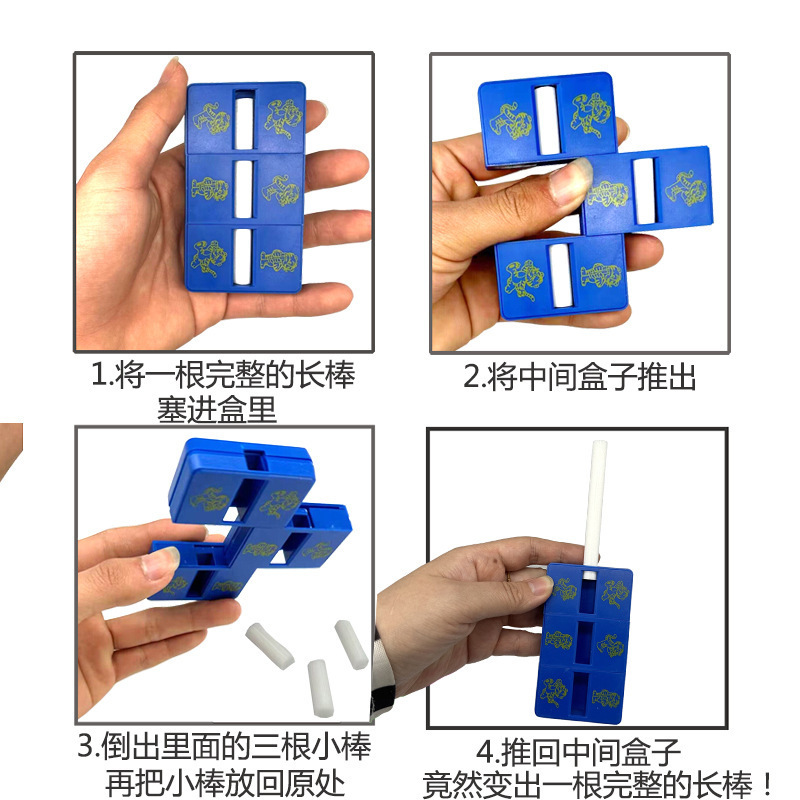 1.将一根完整的长棒塞进盒里

2.将中间盒子推出

3.倒出里面的三根小棒
再把小棒放回原处

4.推回中间盒子
竟然变出一根完整的长棒！