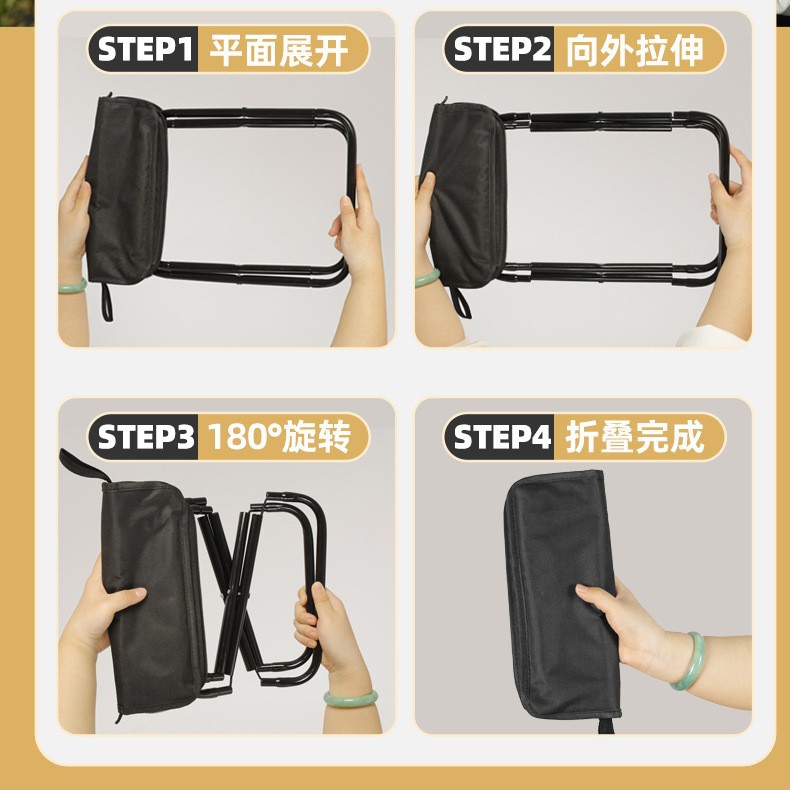 STEP1 平面展开

STEP2 向外拉伸

STEP3 180°旋转

STEP4 折叠完成