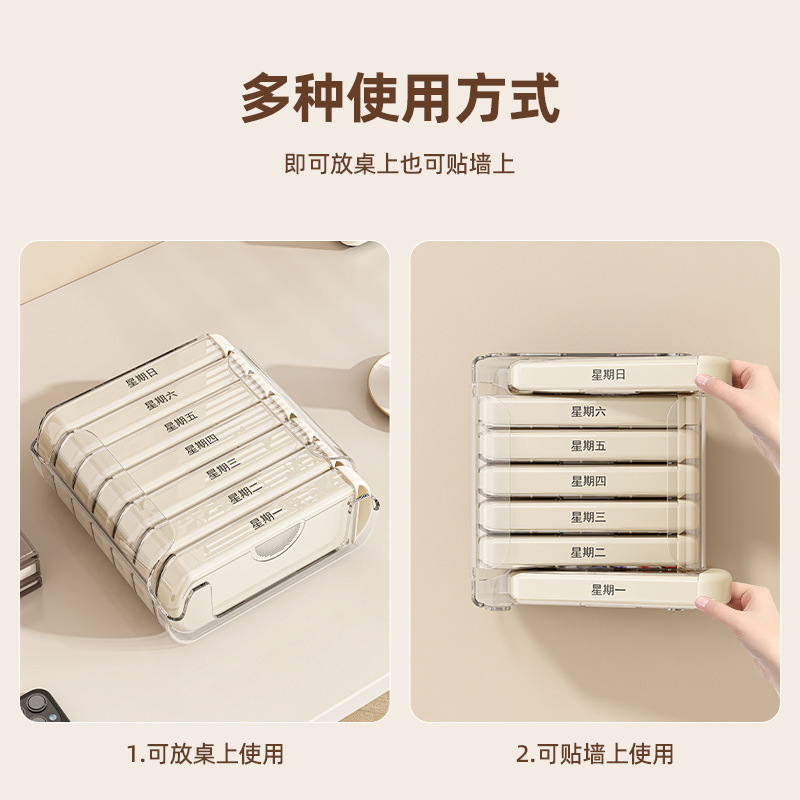 多种使用方式

即可放桌上也可贴墙上

星期日
星期六
星期五
星期四
星期三
星期二
星期一

星期日
星期六
星期五
星期四
星期三
星期二
星期一

1.可放桌上使用

2.可贴墙上使用