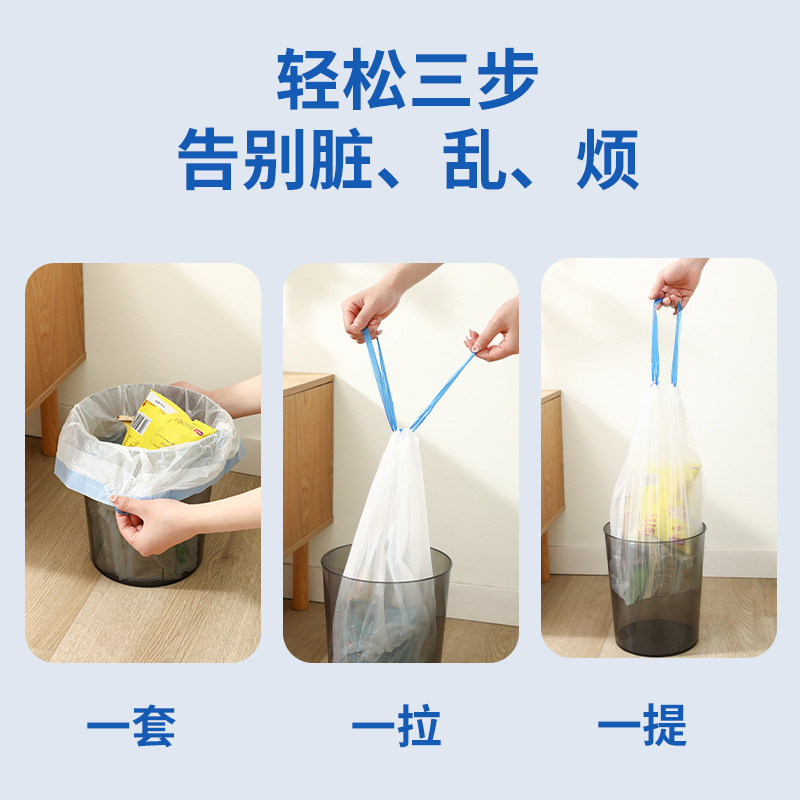 轻松三步
告别脏、乱、烦

一套

一拉

一提