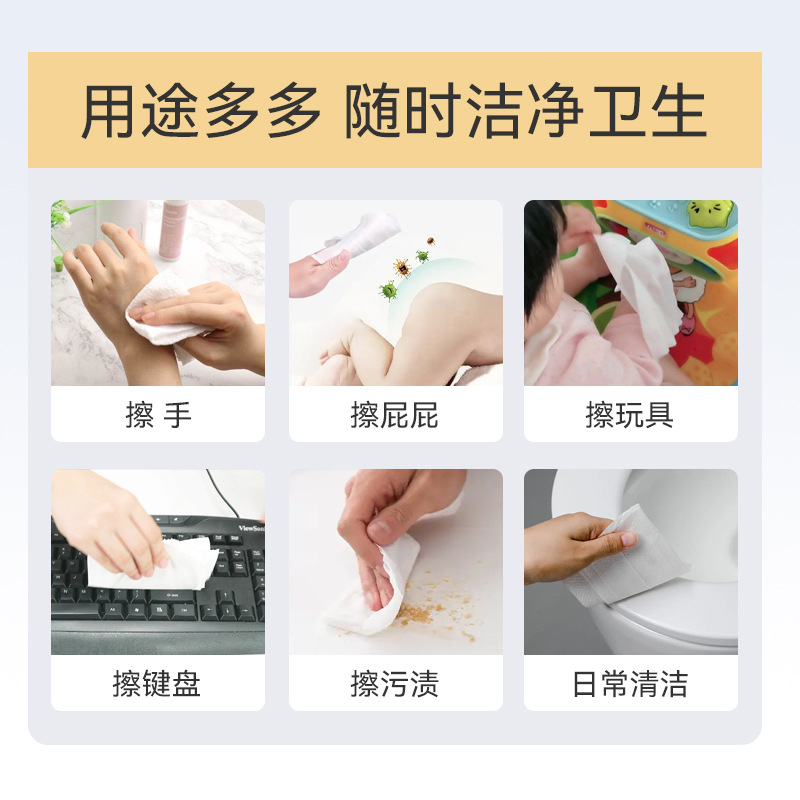 用途多多 随时洁净卫生

擦 手

擦屁屁

擦玩具

ViewSonic

擦键盘

擦污渍

日常清洁