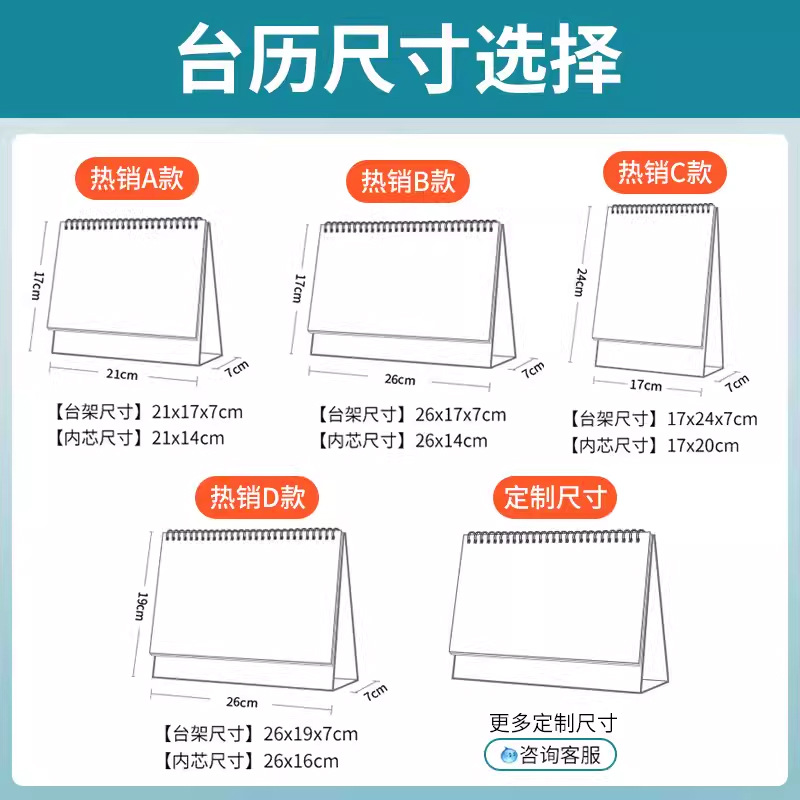 台历尺寸选择

热销A款

17cm

21cm

7cm

【台架尺寸】21x17x7cm
【内芯尺寸】21x14cm

热销B款

17cm

26cm

7cm

【台架尺寸】26x17x7cm
【内芯尺寸】26x14cm

热销C款

24cm

17cm

7cm

【台架尺寸】17x24x7cm
【内芯尺寸】17x20cm

热销D款

19cm

26cm

7cm

【台架尺寸】26x19x7cm
【内芯尺寸】26x16cm

定制尺寸

更多定制尺寸
咨询客服