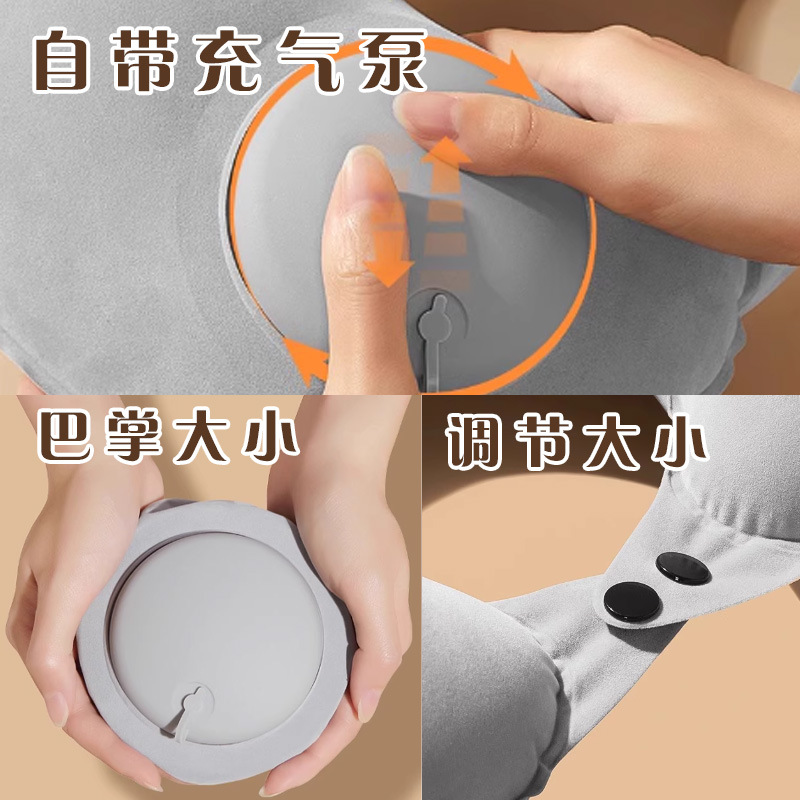 自带充气泵

巴掌大小

调节大小