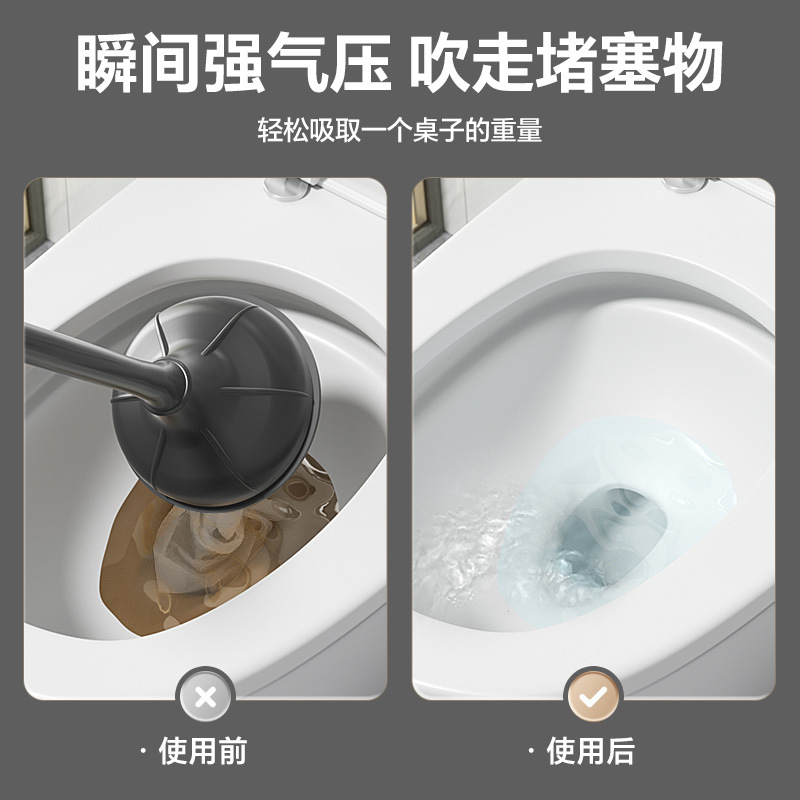 瞬间强气压 吹走堵塞物

轻松吸取一个桌子的重量

· 使用前

· 使用后