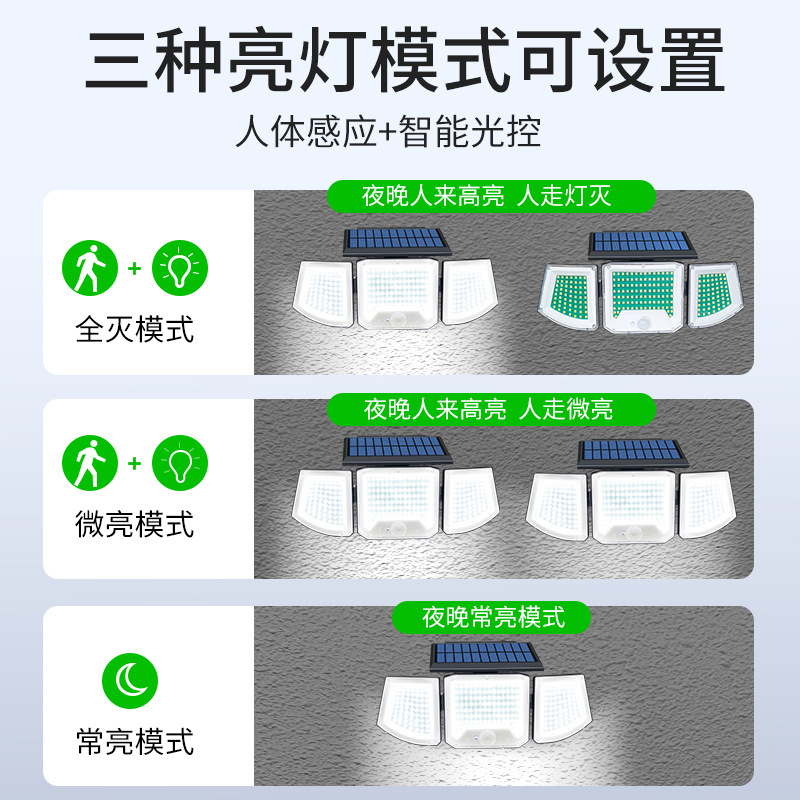 三种亮灯模式可设置

人体感应+智能光控

夜晚人来高亮 人走灯灭

+

全灭模式

夜晚人来高亮 人走微亮

+

微亮模式

夜晚常亮模式

常亮模式